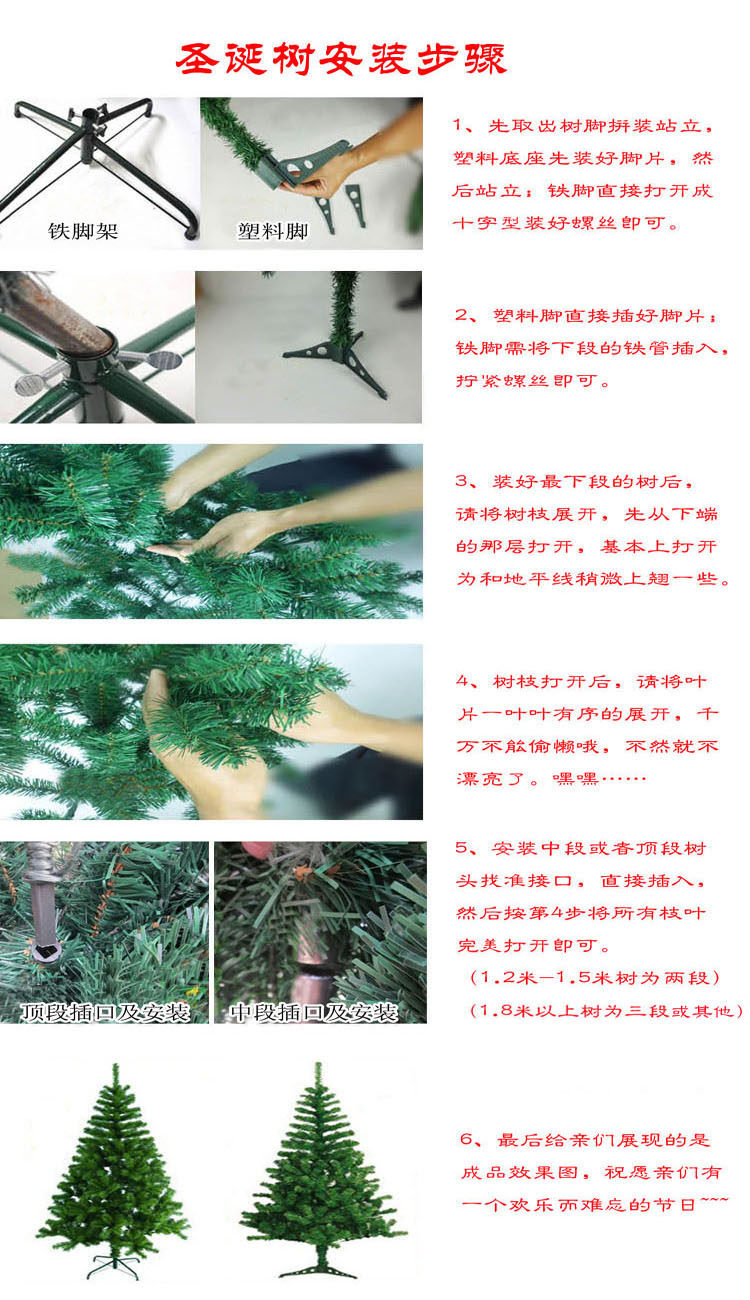 圣诞树安装步骤

铁脚架

塑料脚

1、先取出树脚拼装站立，塑料底座先装好脚片，然后站立；铁脚直接打开成十字型装好螺丝即可。

2、塑料脚直接插好脚片；铁脚需将下段的铁管插入，拧紧螺丝即可。

3、装好最下段的树后，请将树枝展开，先从下端的那层打开，基本上打开为和地平线稍微上翘一些。

4、树枝打开后，请将叶片一叶叶有序的展开，千万不能偷懒哦，不然就不漂亮了。嘿嘿……

顶段插口及安装

中段插口及安装

5、安装中段或者顶段树头找准接口，直接插入，然后按第4步将所有枝叶完美打开即可。
（1.2米—1.5米树为两段）
（1.8米以上树为三段或其他）

6、最后给亲们展现的是成品效果图，祝愿亲们有一个欢乐而难忘的节日~~~