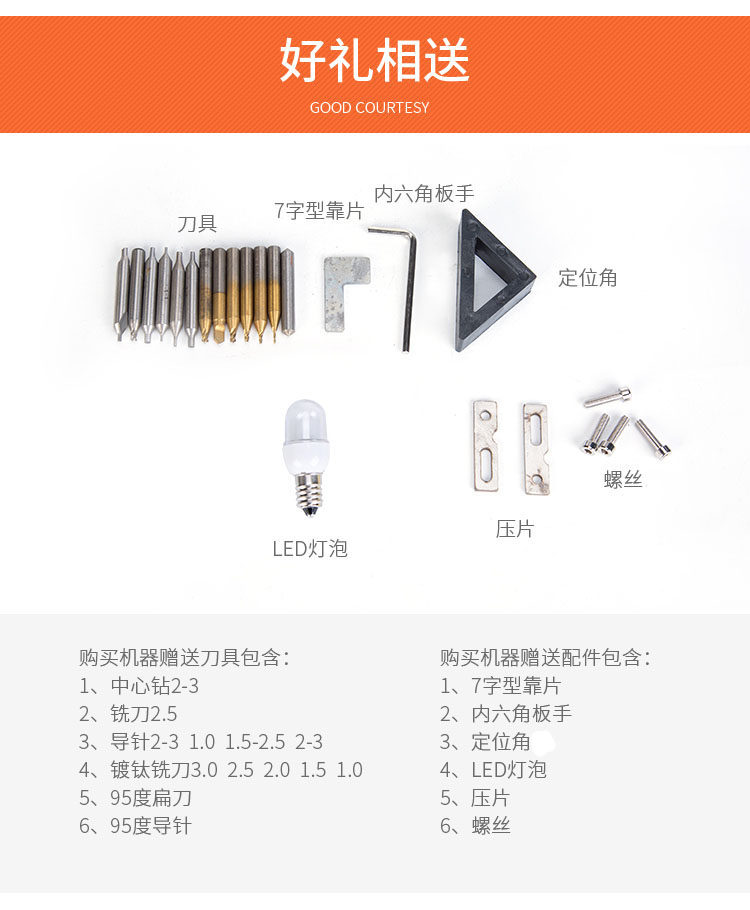 好礼相送
GOOD COURTESY

刀具
7字型靠片
内六角板手
定位角
LED灯泡
压片
螺丝

购买机器赠送刀具包含：
1、中心钻2-3
2、铣刀2.5
3、导针2-3 1.0 1.5-2.5 2-3
4、镀钛铣刀3.0 2.5 2.0 1.5 1.0
5、95度扁刀
6、95度导针

购买机器赠送配件包含：
1、7字型靠片
2、内六角板手
3、定位角
4、LED灯泡
5、压片
6、螺丝