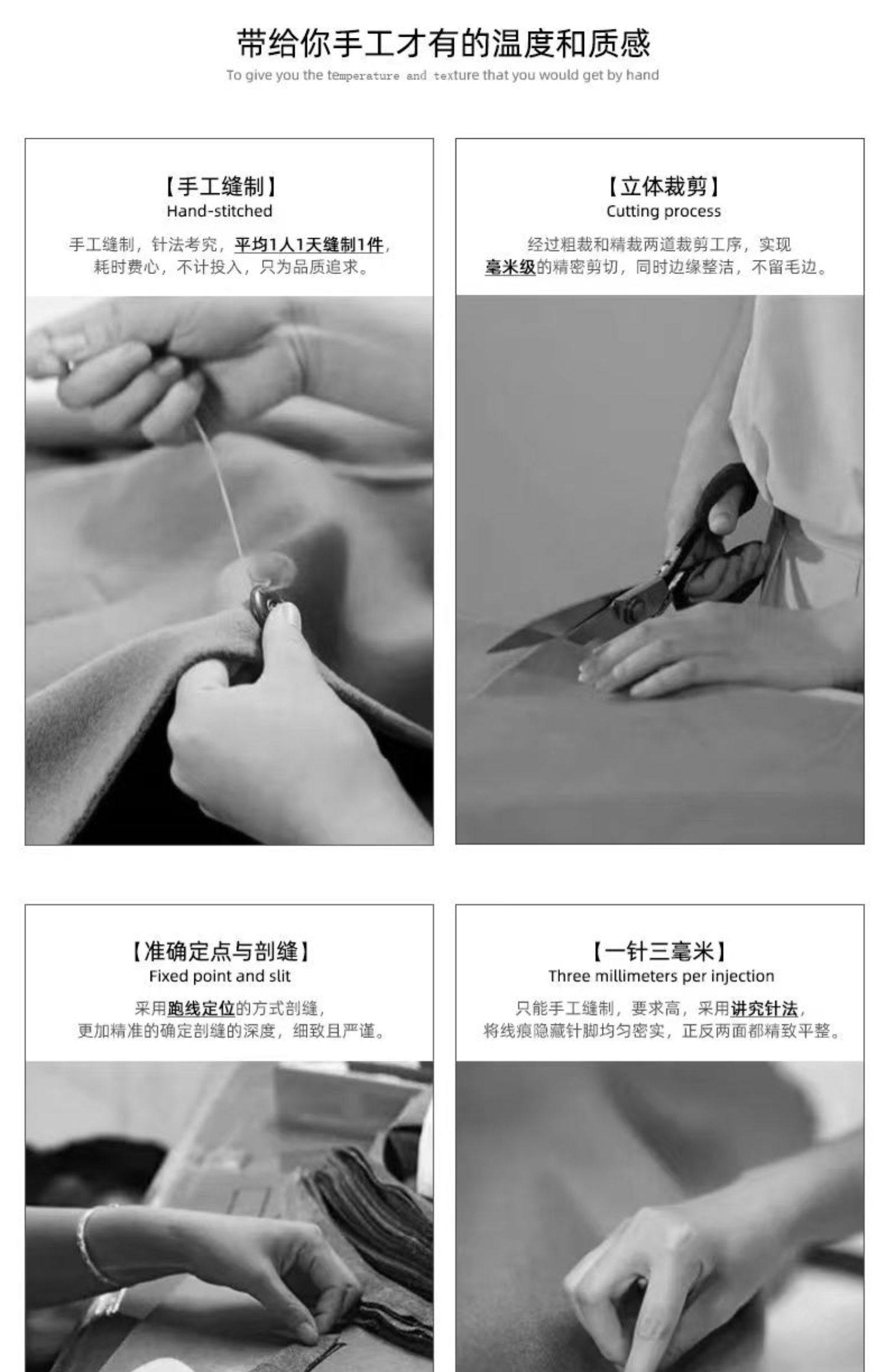 带给你手工才有的温度和质感
To give you the temperature and texture that you would get by hand

【手工缝制】
Hand-stitched
手工缝制，针法考究，平均1人1天缝制1件，耗时费心，不计投入，只为品质追求。

【立体裁剪】
Cutting process
经过粗裁和精裁两道裁剪工序，实现毫米级的精密剪切，同时边缘整洁，不留毛边。

【准确定点与剖缝】
Fixed point and slit
采用跑线定位的方式剖缝，更加精准的确定剖缝的深度，细致且严谨。

【一针三毫米】
Three millimeters per injection
只能手工缝制，要求高，采用讲究针法，将线痕隐藏针脚均匀密实，正反两面都精致平整。