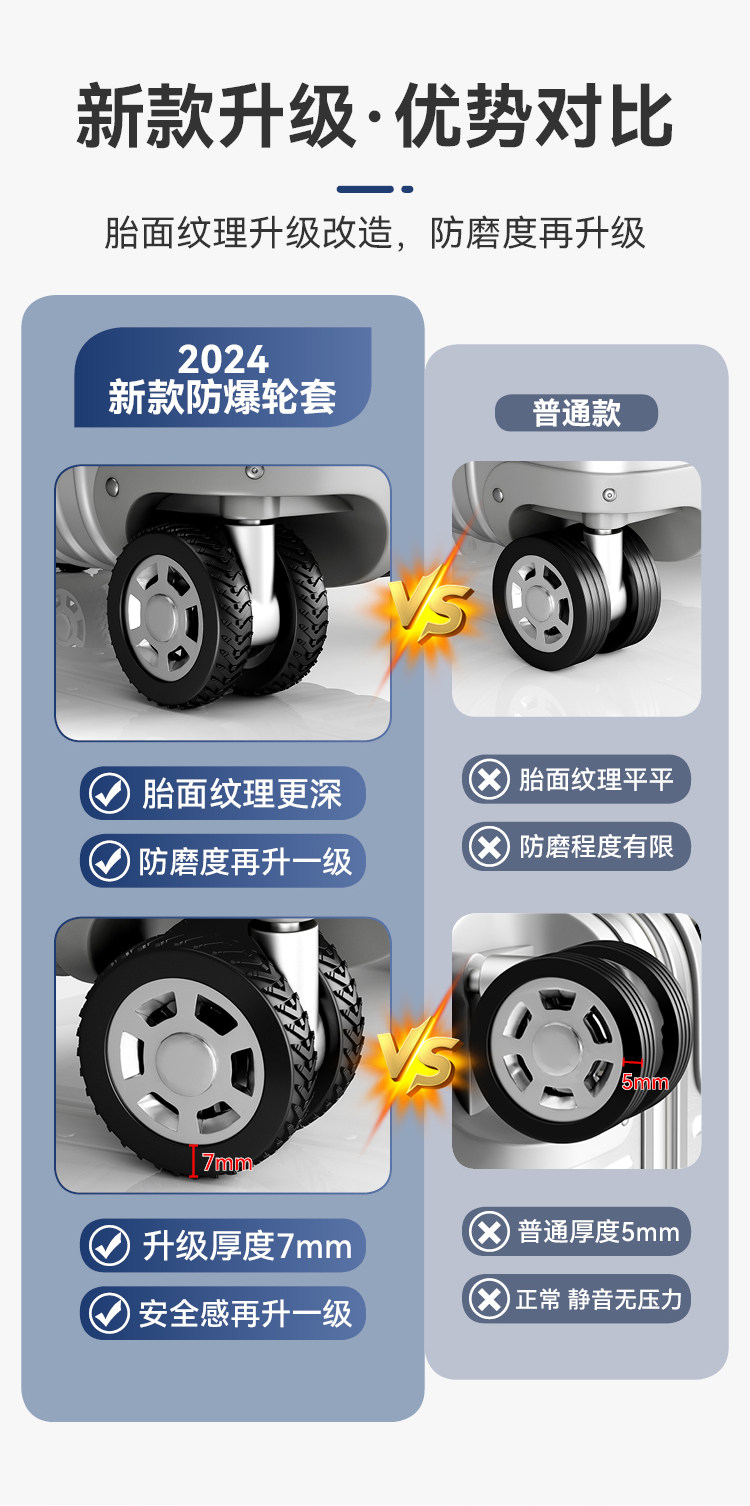 新款升级·优势对比

胎面纹理升级改造，防磨度再升级

2024
新款防爆轮套

胎面纹理更深

防磨度再升一级

7mm

升级厚度7mm

安全感再升一级

VS

VS

普通款

胎面纹理平平

防磨程度有限

5mm

普通厚度5mm

正常 静音无压力