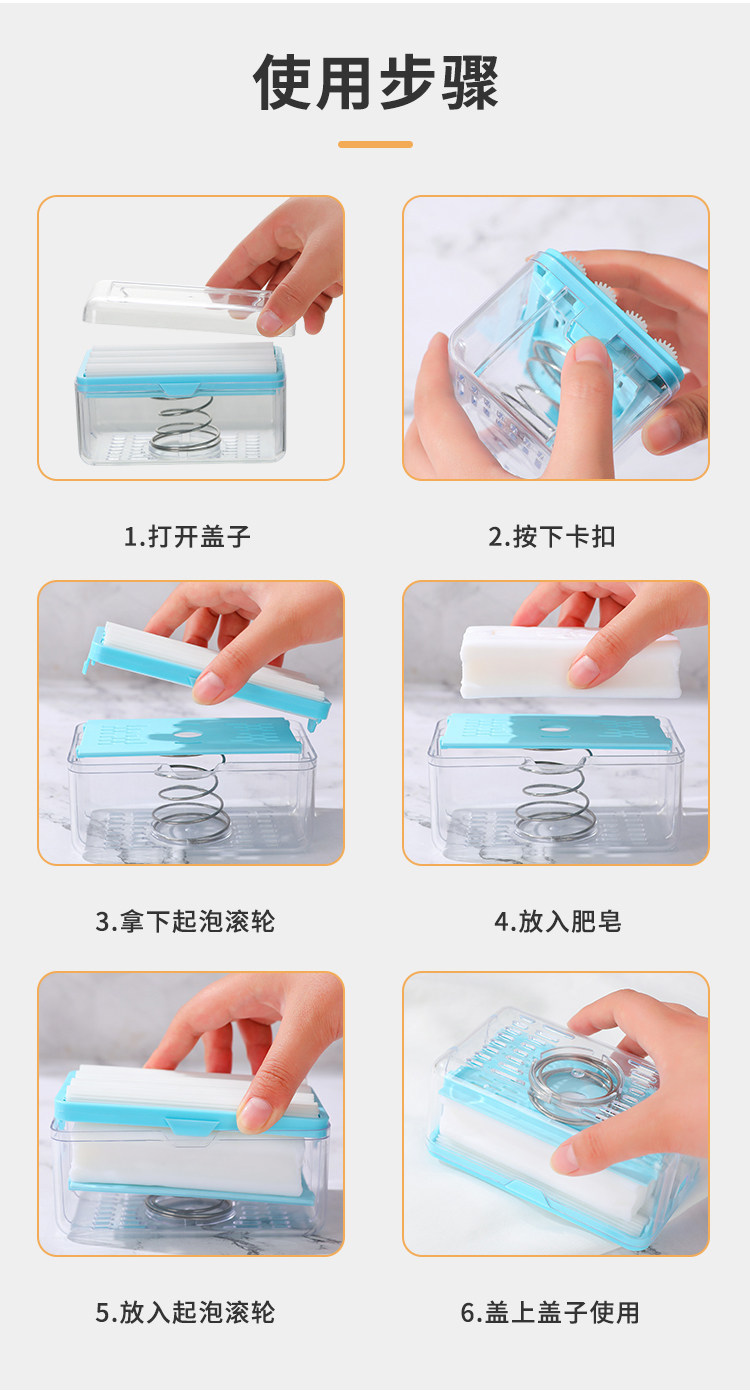 使用步骤

1.打开盖子

2.按下卡扣

3.拿下起泡滚轮

4.放入肥皂

5.放入起泡滚轮

6.盖上盖子使用