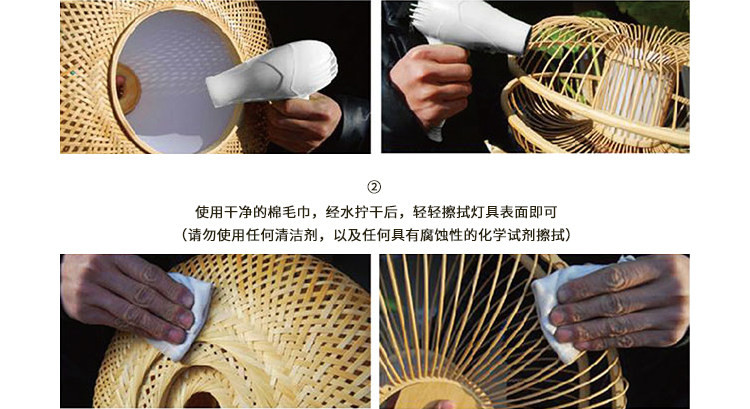 ②

使用干净的棉毛巾，经水拧干后，轻轻擦拭灯具表面即可

（请勿使用任何清洁剂，以及任何具有腐蚀性的化学试剂擦拭）