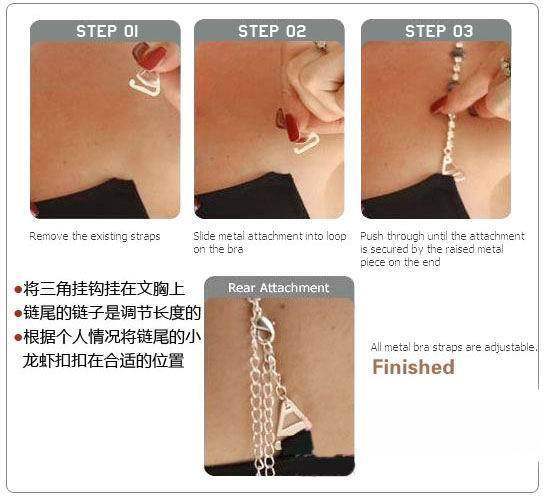 STEP 01

Remove the existing straps

STEP 02

Slide metal attachment into loop on the bra

STEP 03

Push through until the attachment is secured by the raised metal piece on the end

●将三角挂钩挂在文胸上
●链尾的链子是调节长度的
●根据个人情况将链尾的小龙虾扣扣在合适的位置

Rear Attachment

All metal bra straps are adjustable.

Finished