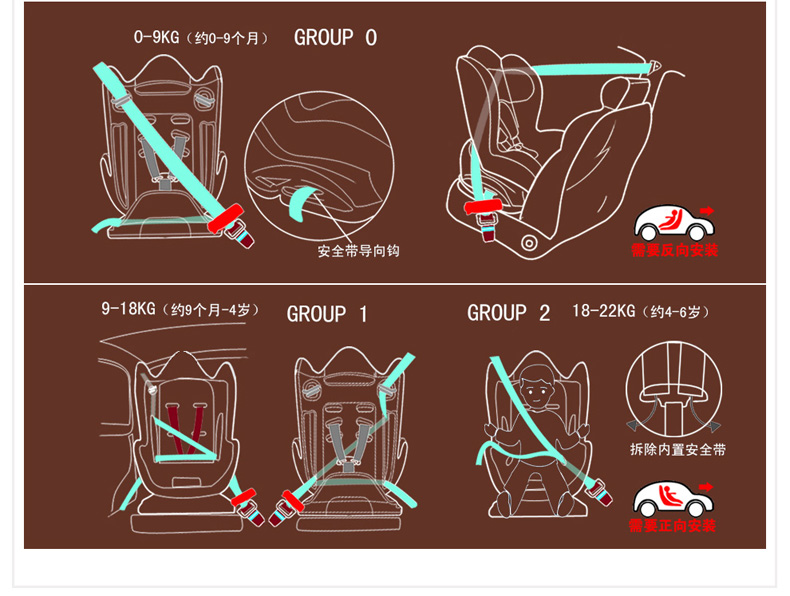 0-9KG（约0-9个月） GROUP 0

安全带导向钩

需要反向安装

9-18KG（约9个月-4岁） GROUP 1

GROUP 2 18-22KG（约4-6岁）

拆除内置安全带

需要正向安装