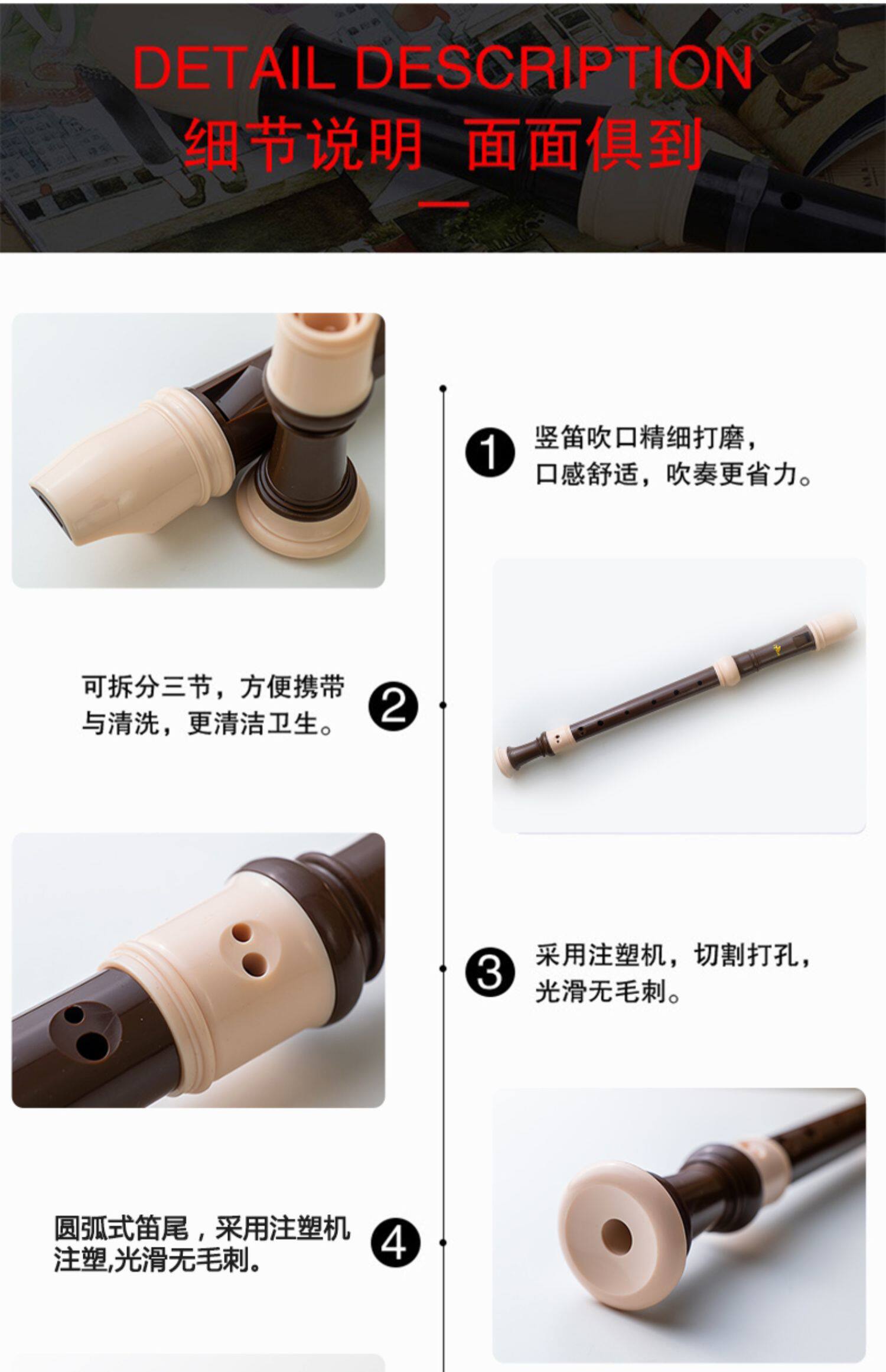 DETAIL DESCRIPTION
细节说明 面面俱到

1 竖笛吹口精细打磨，口感舒适，吹奏更省力。

可拆分三节，方便携带与清洗，更清洁卫生。 2

3 采用注塑机，切割打孔，光滑无毛刺。

圆弧式笛尾，采用注塑机注塑,光滑无毛刺。 4