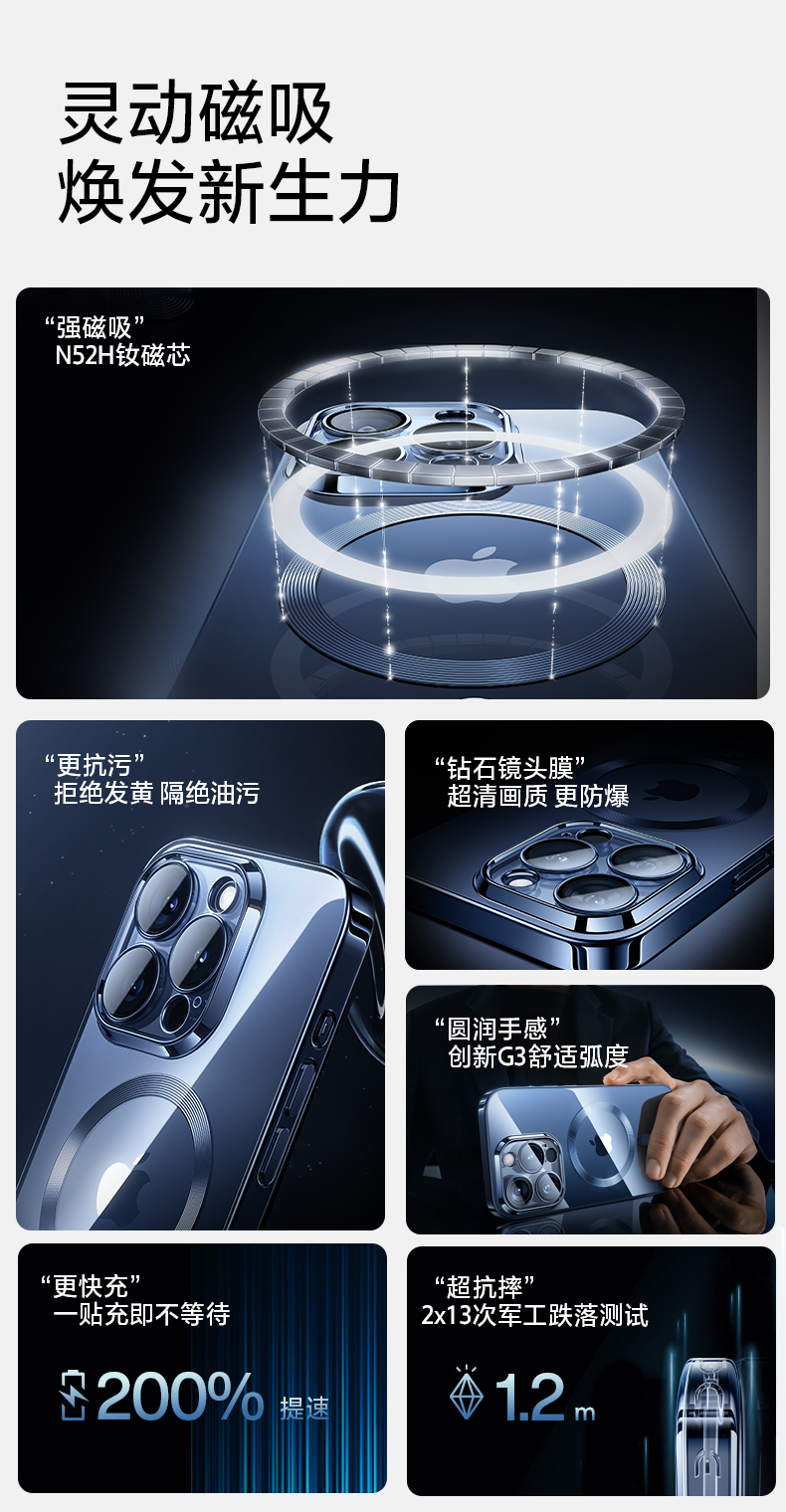 灵动磁吸
焕发新生力

“强磁吸”
N52H钕磁芯

“更抗污”
拒绝发黄 隔绝油污

“钻石镜头膜”
超清画质 更防爆

“圆润手感”
创新G3舒适弧度

“更快充”
一贴充即不等待

200% 提速

“超抗摔”
2x13次军工跌落测试

1.2 m