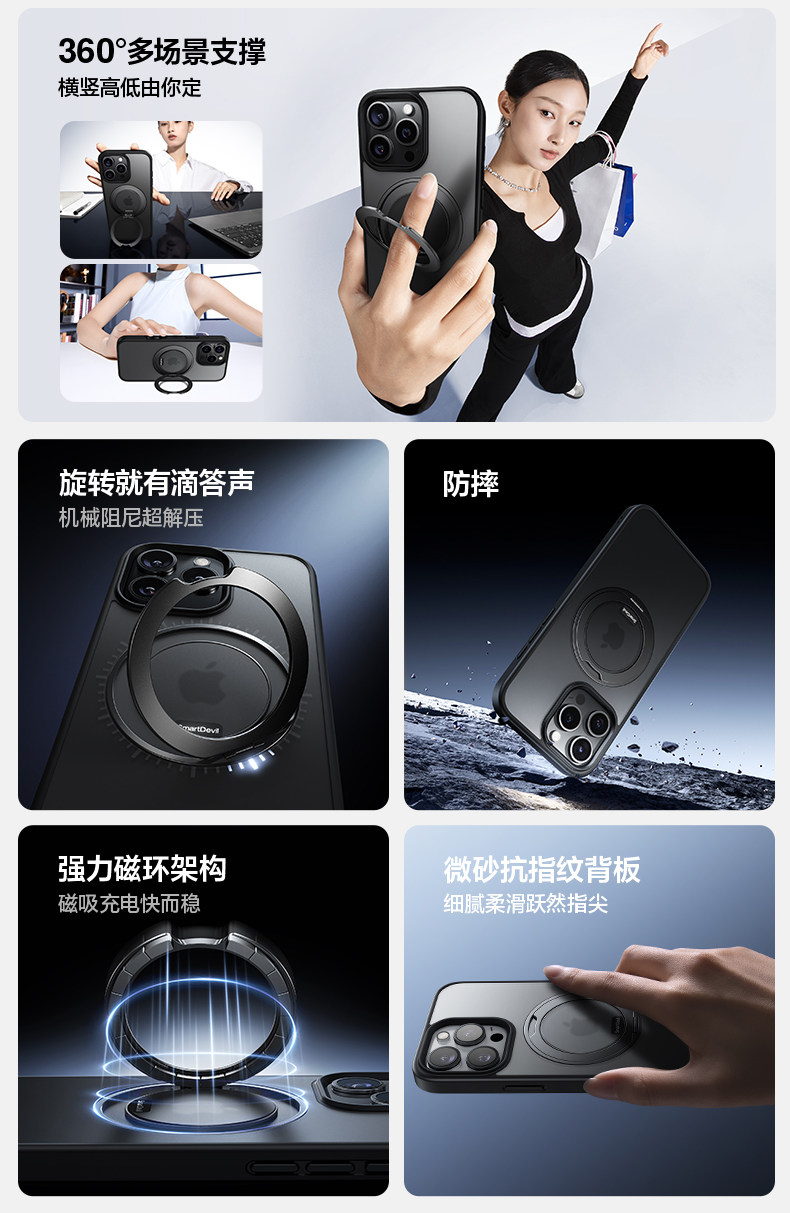 360°多场景支撑
横竖高低由你定

旋转就有滴答声
机械阻尼超解压

SmartDevil

防摔

强力磁环架构
磁吸充电快而稳

微砂抗指纹背板
细腻柔滑跃然指尖