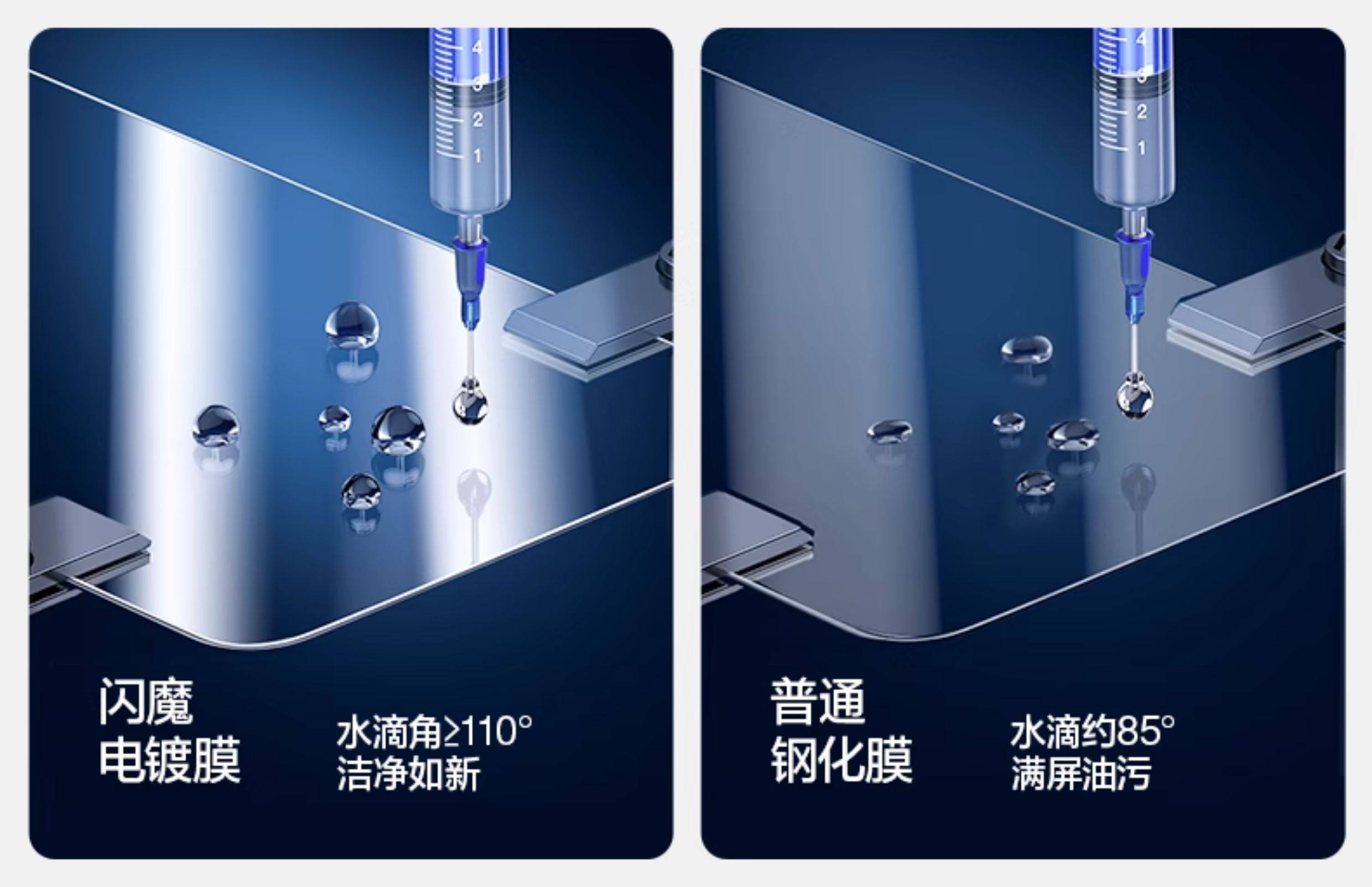 4
3
2
1

闪魔
电镀膜

水滴角≥110°
洁净如新

4
3
2
1

普通
钢化膜

水滴约85°
满屏油污