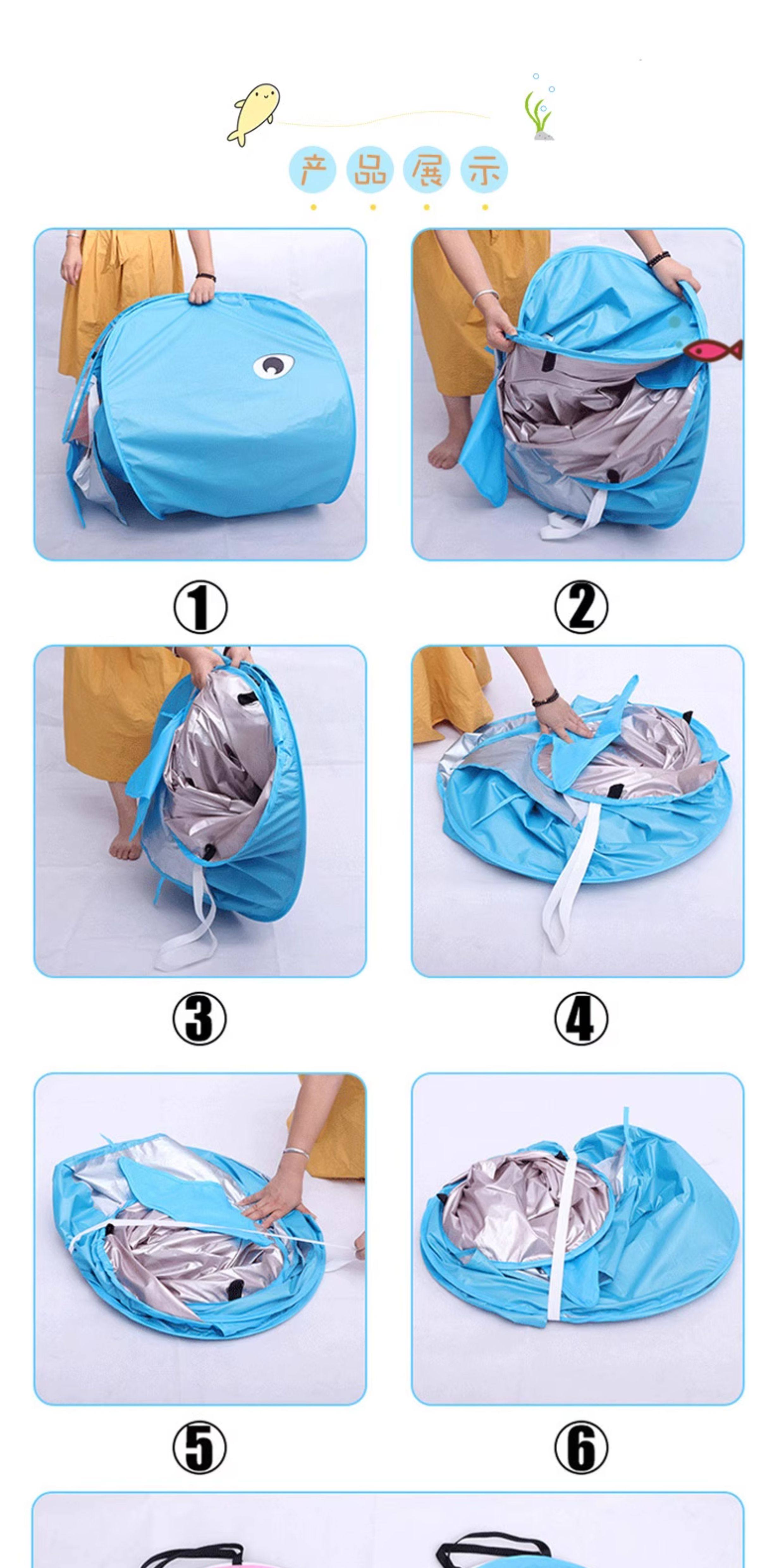 产品展示

①

②

③

④

⑤

⑥