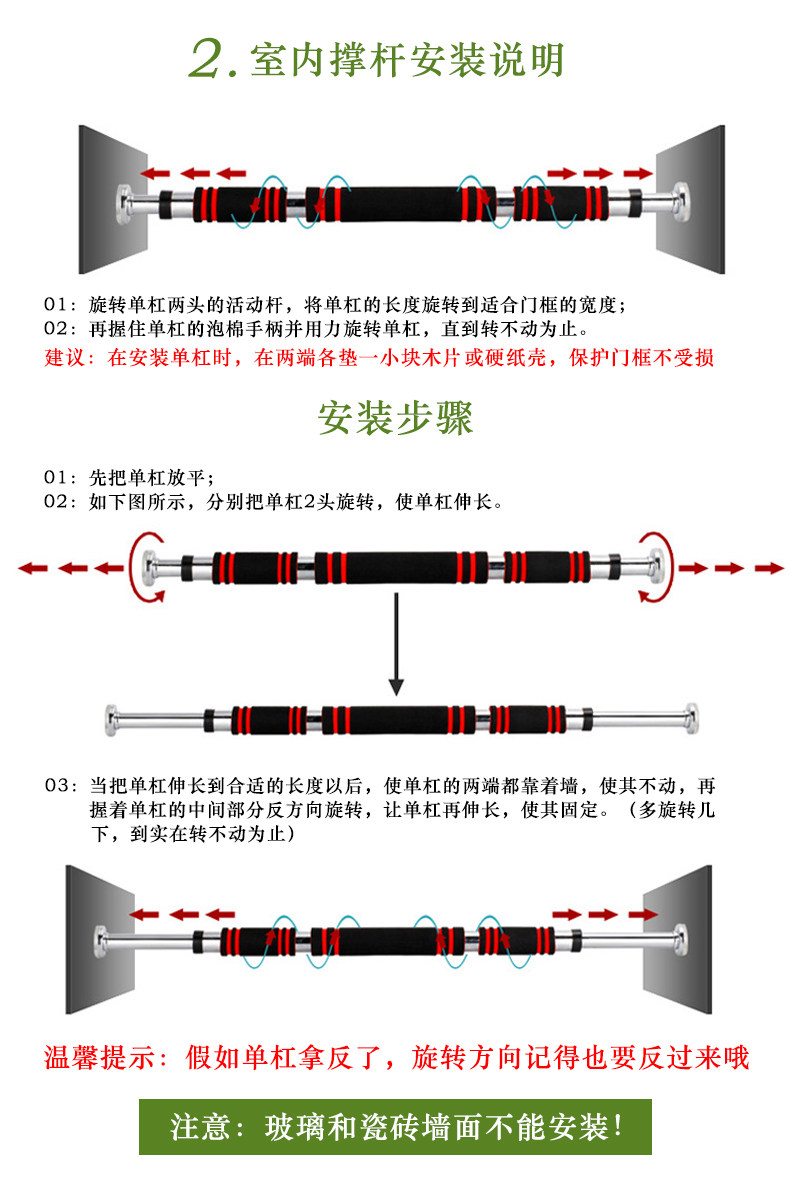 2. 室内撑杆安装说明

01：旋转单杠两头的活动杆，将单杠的长度旋转到适合门框的宽度；
02：再握住单杠的泡棉手柄并用力旋转单杠，直到转不动为止。
建议：在安装单杠时，在两端各垫一小块木片或硬纸壳，保护门框不受损

安装步骤

01：先把单杠放平；
02：如下图所示，分别把单杠2头旋转，使单杠伸长。

03：当把单杠伸长到合适的长度以后，使单杠的两端都靠着墙，使其不动，再握着单杠的中间部分反方向旋转，让单杠再伸长，使其固定。（多旋转几下，到实在转不动为止）

温馨提示：假如单杠拿反了，旋转方向记得也要反过来哦

注意：玻璃和瓷砖墙面不能安装！