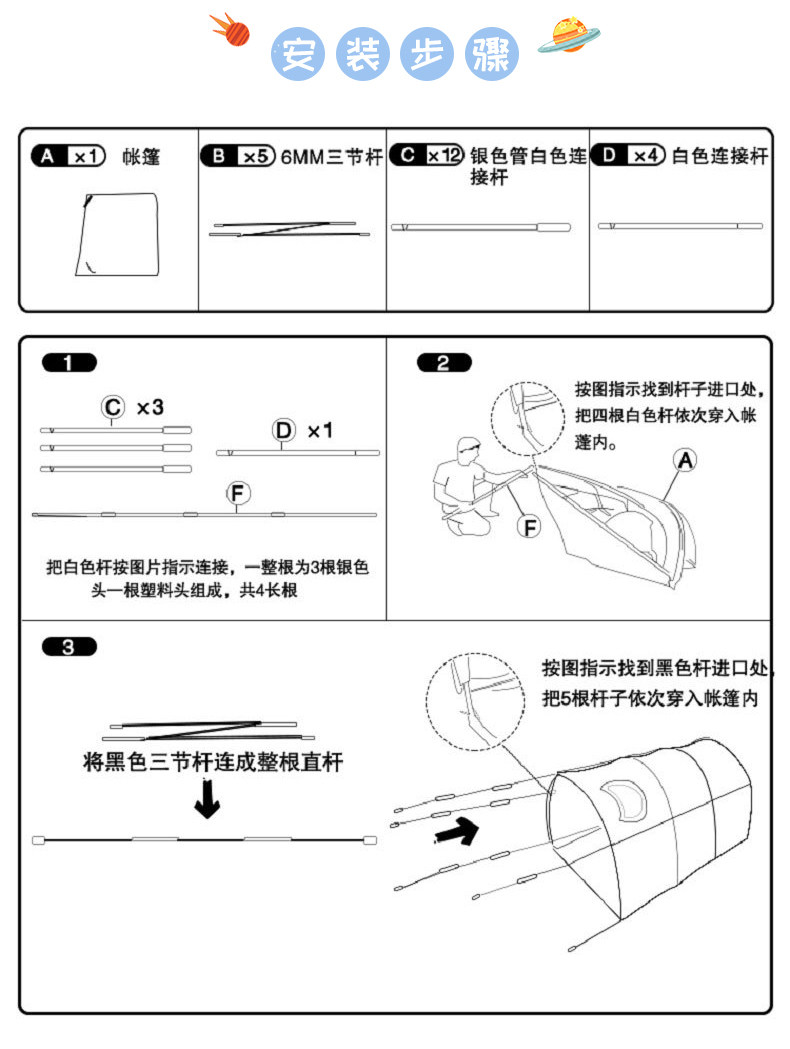 安装步骤

A ×1 帐篷

B ×5 6MM三节杆

C ×12 银色管白色连接杆

D ×4 白色连接杆

1

C ×3

D ×1

F

把白色杆按图片指示连接，一整根为3根银色头一根塑料头组成，共4长根

2

按图指示找到杆子进口处，把四根白色杆依次穿入帐篷内。

A

F

3

将黑色三节杆连成整根直杆

按图指示找到黑色杆进口处，把5根杆子依次穿入帐篷内