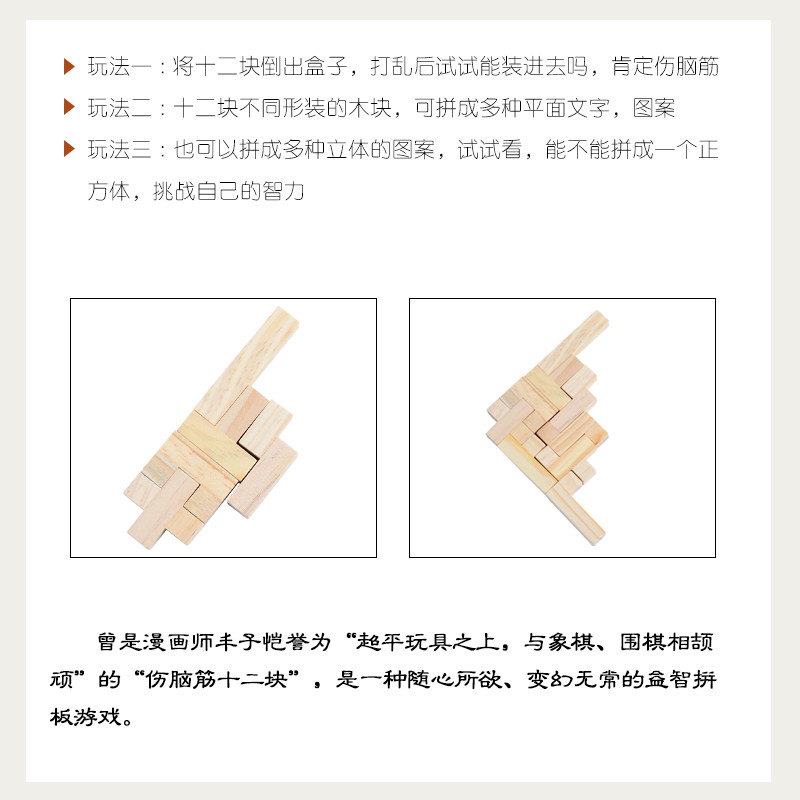 玩法一：将十二块倒出盒子，打乱后试试能装进去吗，肯定伤脑筋

玩法二：十二块不同形装的木块，可拼成多种平面文字，图案

玩法三：也可以拼成多种立体的图案，试试看，能不能拼成一个正方体，挑战自己的智力

曾是漫画师丰子恺誉为“超乎玩具之上，与象棋、围棋相颉颃”的“伤脑筋十二块”，是一种随心所欲、变幻无常的益智拼板游戏。