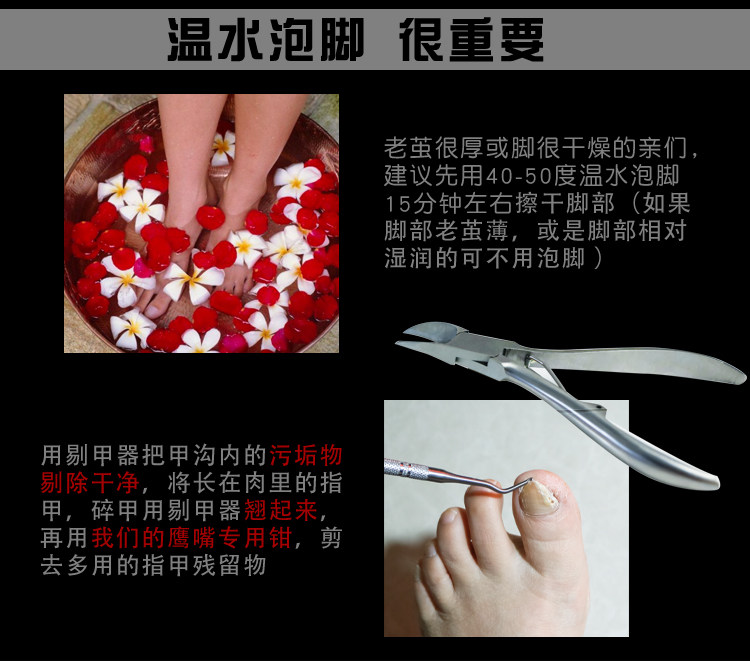 温水泡脚 很重要

老茧很厚或脚很干燥的亲们，建议先用40-50度温水泡脚15分钟左右擦干脚部（如果脚部老茧薄，或是脚部相对湿润的可不用泡脚）

用剔甲器把甲沟内的污垢物剔除干净，将长在肉里的指甲，碎甲用剔甲器翘起来，再用我们的鹰嘴专用钳，剪去多用的指甲残留物