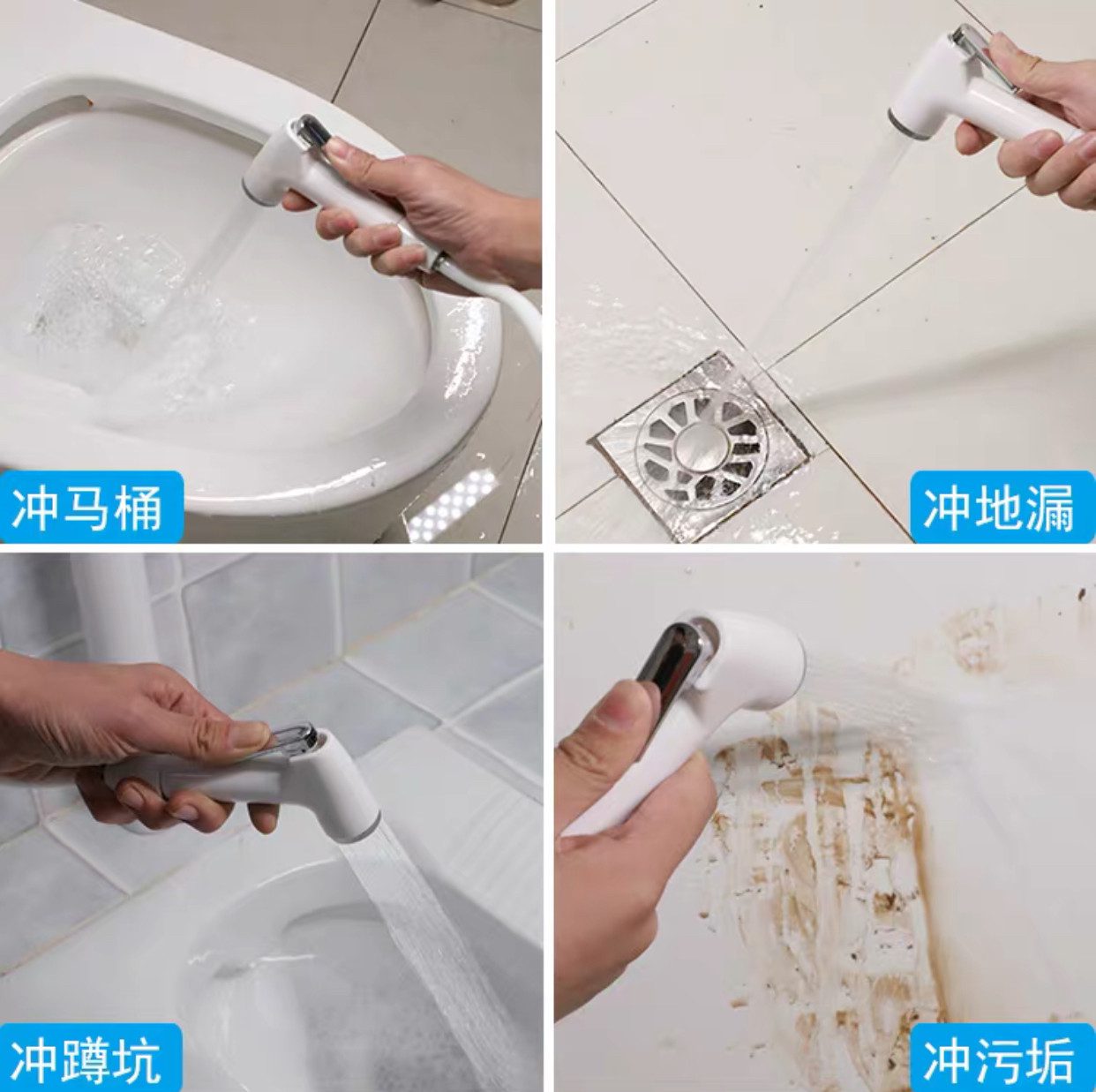 冲马桶

冲地漏

冲蹲坑

冲污垢