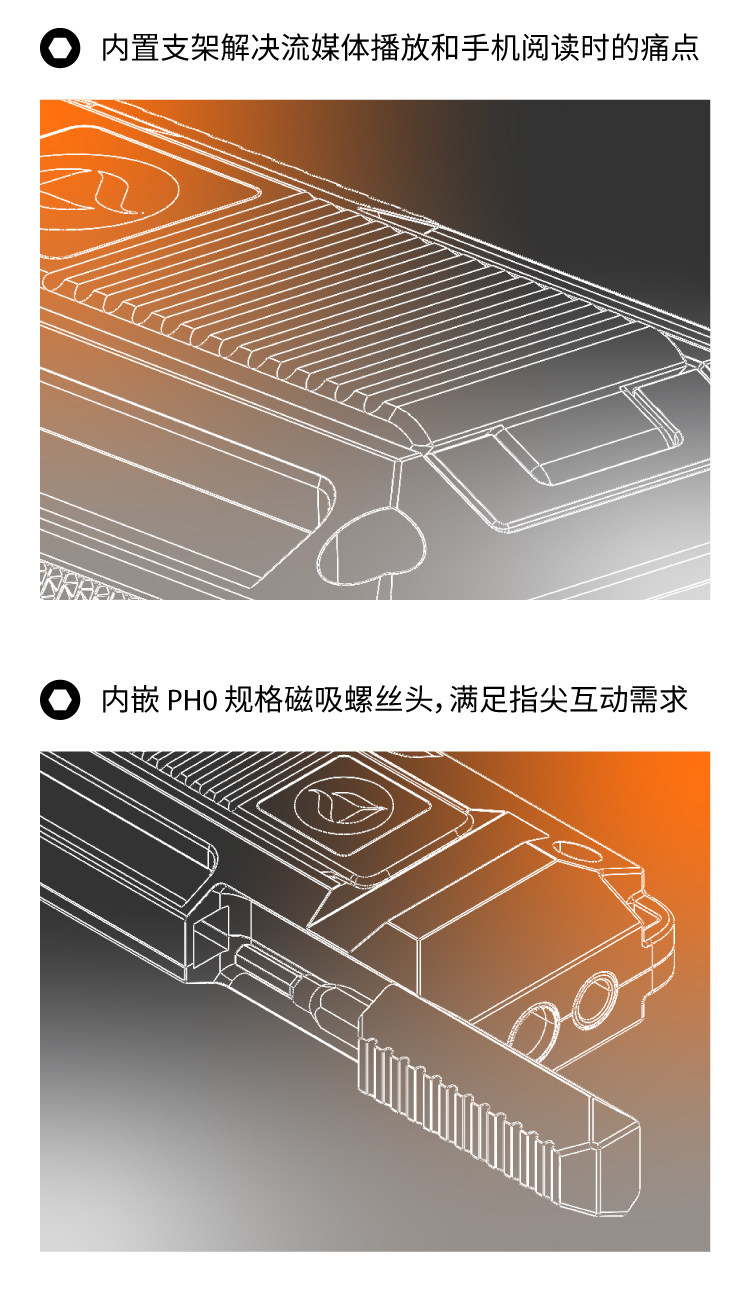 内置支架解决流媒体播放和手机阅读时的痛点

内嵌 PH0 规格磁吸螺丝头，满足指尖互动需求