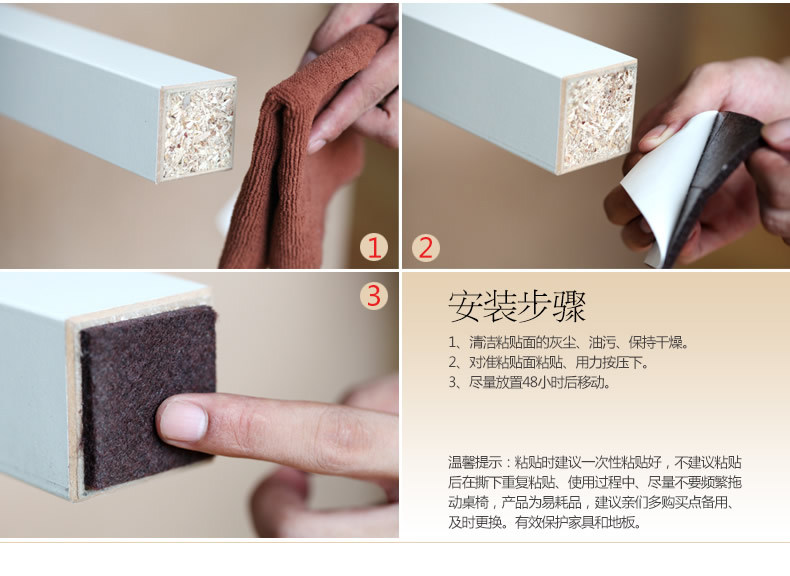 1

2

3

安装步骤

1、清洁粘贴面的灰尘、油污、保持干燥。
2、对准粘贴面粘贴、用力按压下。
3、尽量放置48小时后移动。

温馨提示：粘贴时建议一次性粘贴好，不建议粘贴后在撕下重复粘贴、使用过程中、尽量不要频繁拖动桌椅，产品为易耗品，建议亲们多购买点备用、及时更换。有效保护家具和地板。