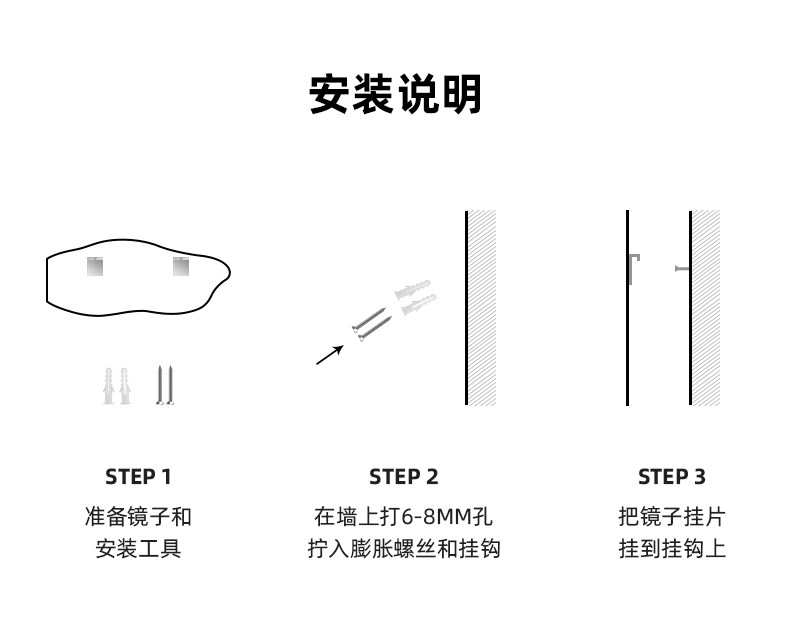 安装说明

STEP 1
准备镜子和
安装工具

STEP 2
在墙上打6-8MM孔
拧入膨胀螺丝和挂钩

STEP 3
把镜子挂片
挂到挂钩上