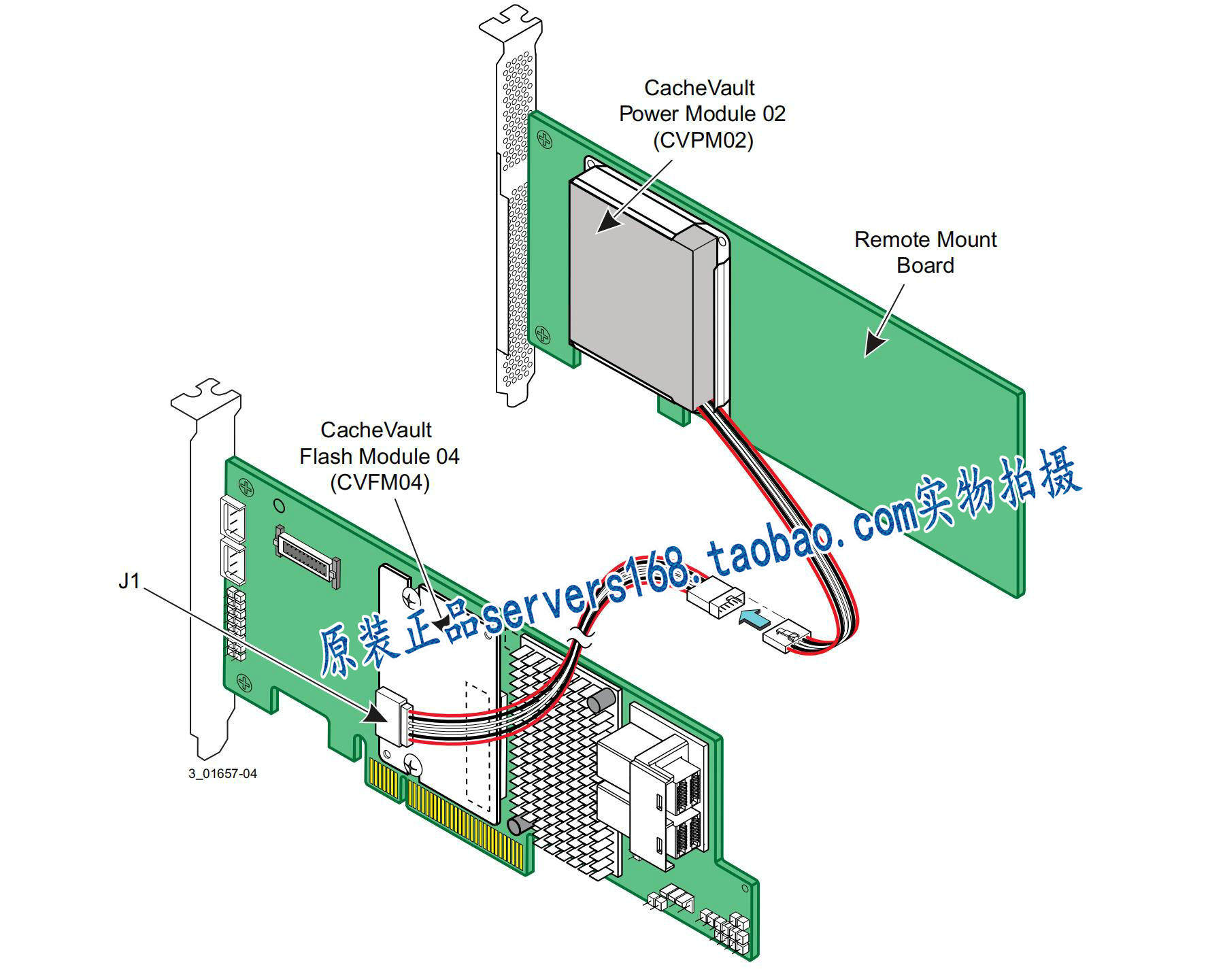 CacheVault
Power Module 02
(CVPM02)

Remote Mount
Board

CacheVault
Flash Module 04
(CVFM04)

J1

原装正品servers168.taobao.com实物拍摄

3_01657-04