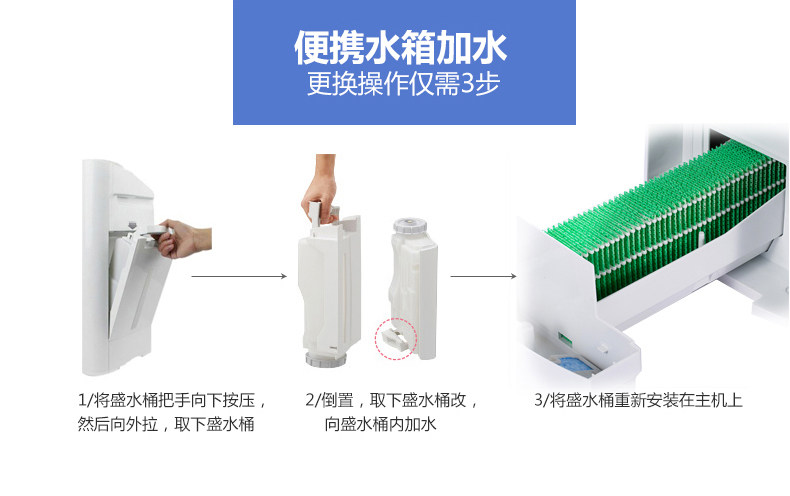 便携水箱加水
更换操作仅需3步

1/将盛水桶把手向下按压，然后向外拉，取下盛水桶

2/倒置，取下盛水桶改，向盛水桶内加水

3/将盛水桶重新安装在主机上