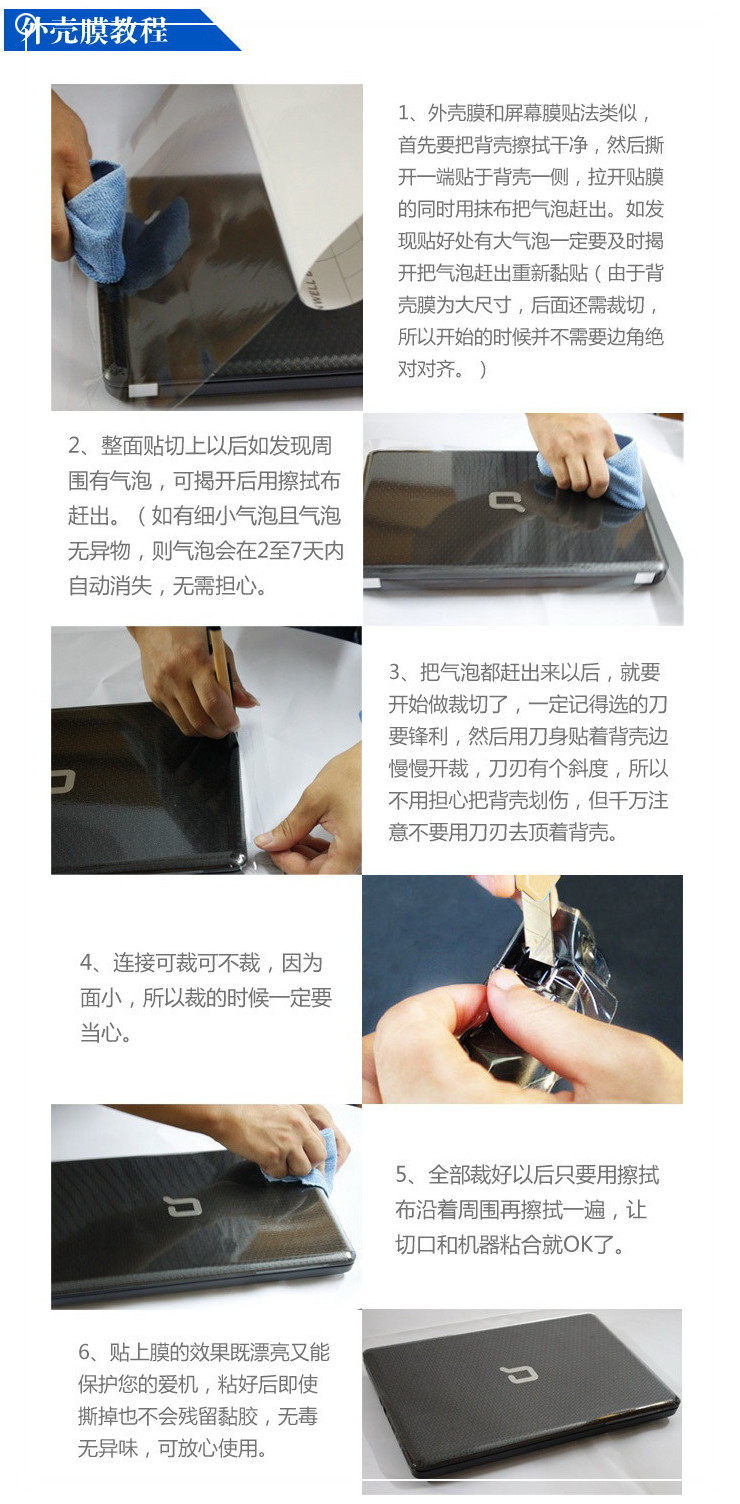 外壳膜教程

1、外壳膜和屏幕膜贴法类似，首先要把背壳擦拭干净，然后撕开一端贴于背壳一侧，拉开贴膜的同时用抹布把气泡赶出。如发现贴好处有大气泡一定要及时揭开把气泡赶出重新黏贴（由于背壳膜为大尺寸，后面还需裁切，所以开始的时候并不需要边角绝对对齐。）

2、整面贴切上以后如发现周围有气泡，可揭开后用擦拭布赶出。（如有细小气泡且气泡无异物，则气泡会在2至7天内自动消失，无需担心。

3、把气泡都赶出来以后，就要开始做裁切了，一定记得选的刀要锋利，然后用刀身贴着背壳边慢慢开裁，刀刃有个斜度，所以不用担心把背壳划伤，但千万注意不要用刀刃去顶着背壳。

4、连接可裁可不裁，因为面小，所以裁的时候一定要当心。

5、全部裁好以后只要用擦拭布沿着周围再擦拭一遍，让切口和机器粘合就OK了。

6、贴上膜的效果既漂亮又能保护您的爱机，粘好后即使撕掉也不会残留黏胶，无毒无异味，可放心使用。