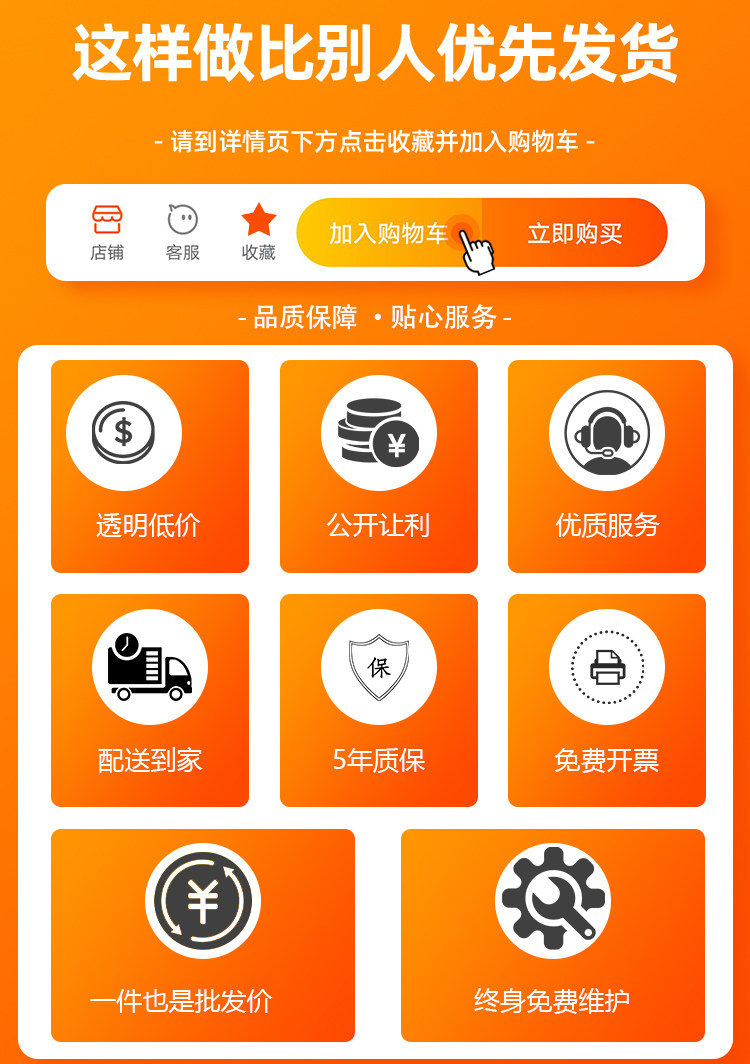 这样做比别人优先发货

- 请到详情页下方点击收藏并加入购物车 -

店铺 客服 收藏 加入购物车 立即购买

- 品质保障 • 贴心服务 -

透明低价

公开让利

优质服务

配送到家

保

5年质保

免费开票

一件也是批发价

终身免费维护