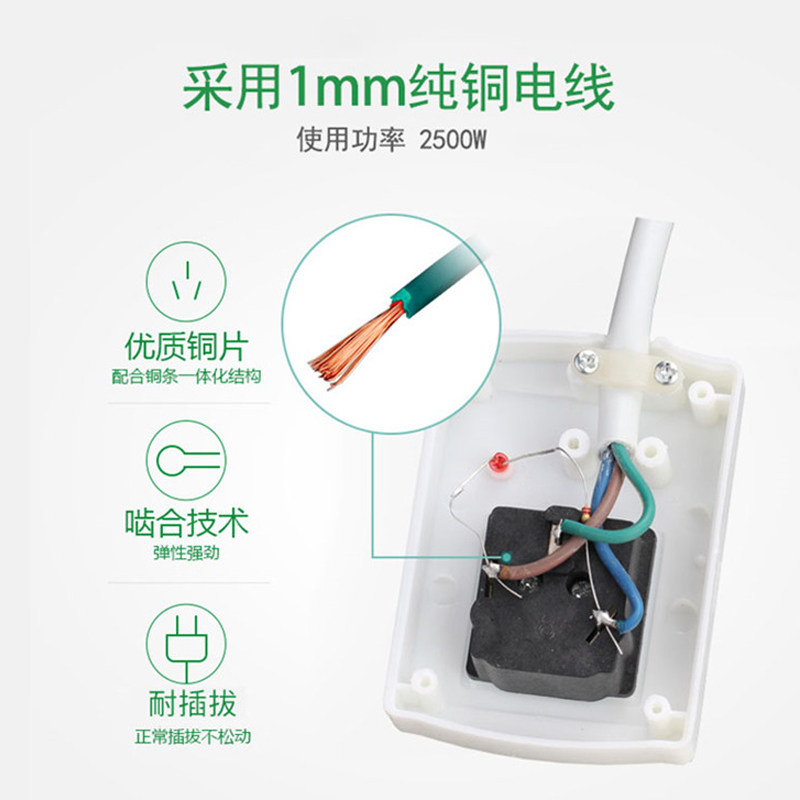 采用1mm纯铜电线
使用功率 2500W

优质铜片
配合铜条一体化结构

啮合技术
弹性强劲

耐插拔
正常插拔不松动