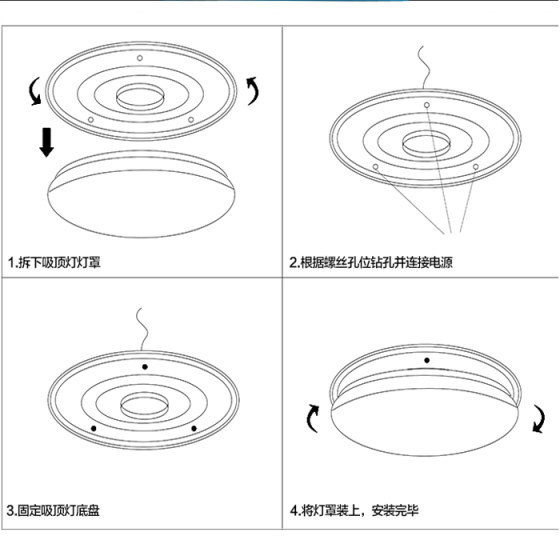 1.拆下吸顶灯灯罩

2.根据螺丝孔位钻孔并连接电源

3.固定吸顶灯底盘

4.将灯罩装上，安装完毕