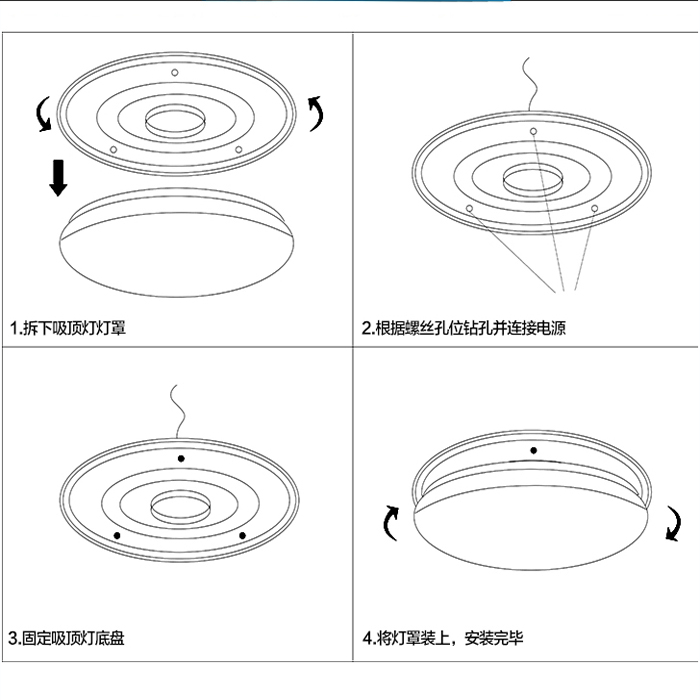 1.拆下吸顶灯灯罩

2.根据螺丝孔位钻孔并连接电源

3.固定吸顶灯底盘

4.将灯罩装上，安装完毕