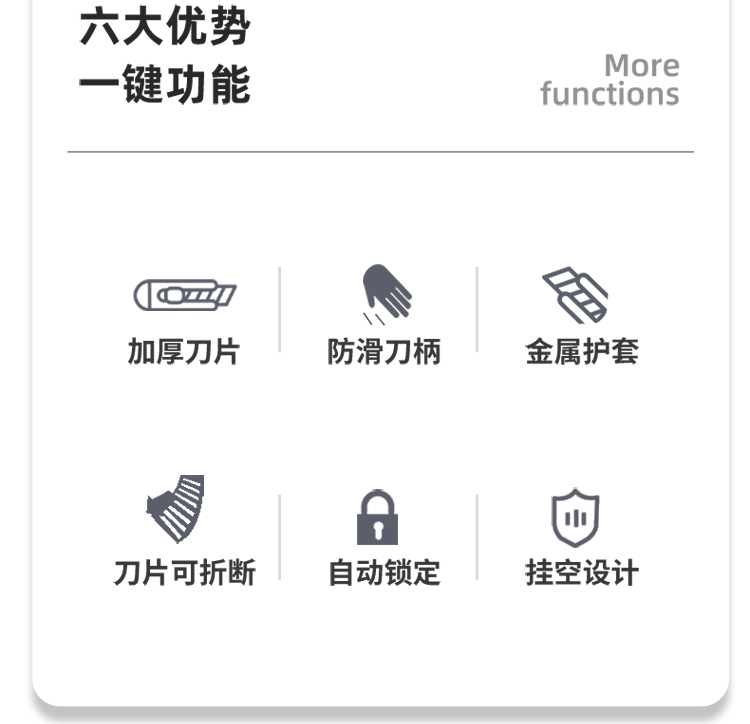 六大优势
一键功能

More
functions

加厚刀片

防滑刀柄

金属护套

刀片可折断

自动锁定

挂空设计