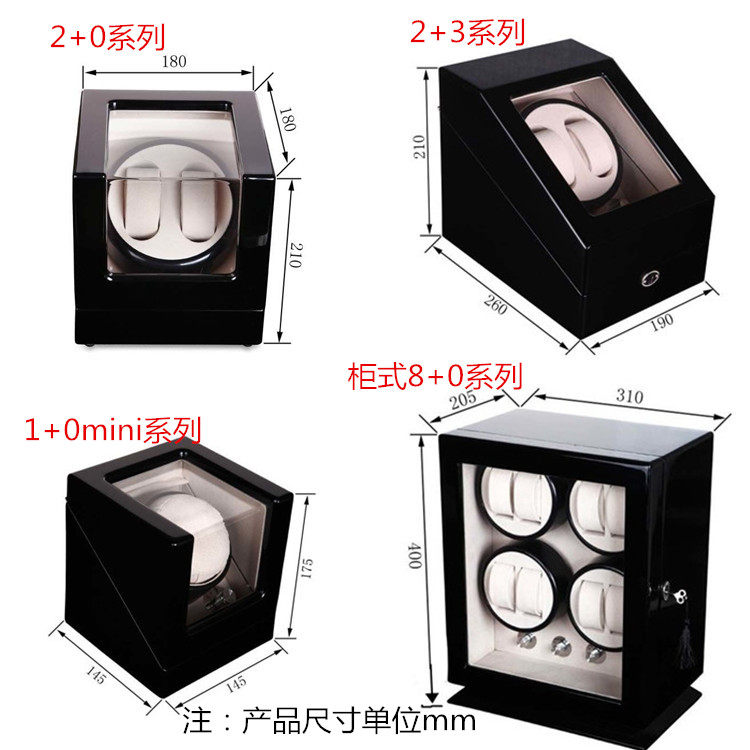 2+0系列

180

180

210

2+3系列

210

260

190

柜式8+0系列

205

310

400

1+0mini系列

175

145

145

注：产品尺寸单位mm