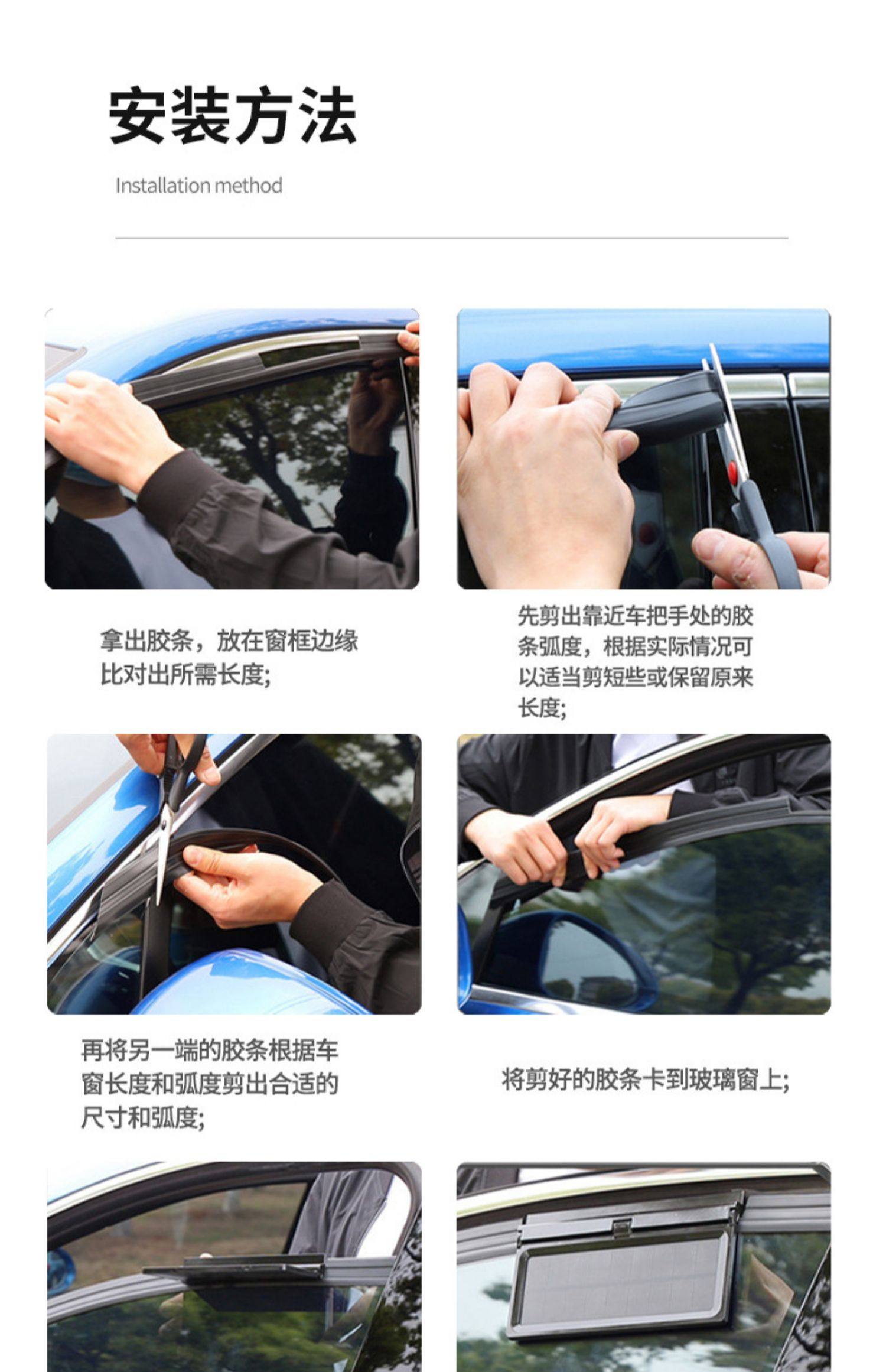 安装方法

Installation method

拿出胶条，放在窗框边缘比对出所需长度;

先剪出靠近车把手处的胶条弧度，根据实际情况可以适当剪短些或保留原来长度;

再将另一端的胶条根据车窗长度和弧度剪出合适的尺寸和弧度;

将剪好的胶条卡到玻璃窗上;