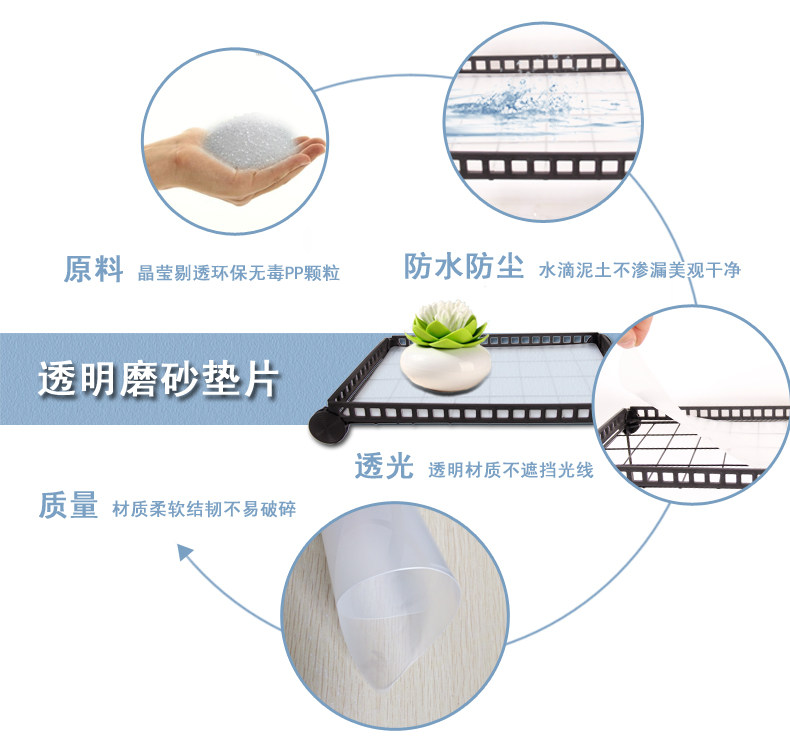 原料 晶莹剔透环保无毒PP颗粒

防水防尘 水滴泥土不渗漏美观干净

透明磨砂垫片

透光 透明材质不遮挡光线

质量 材质柔软结韧不易破碎