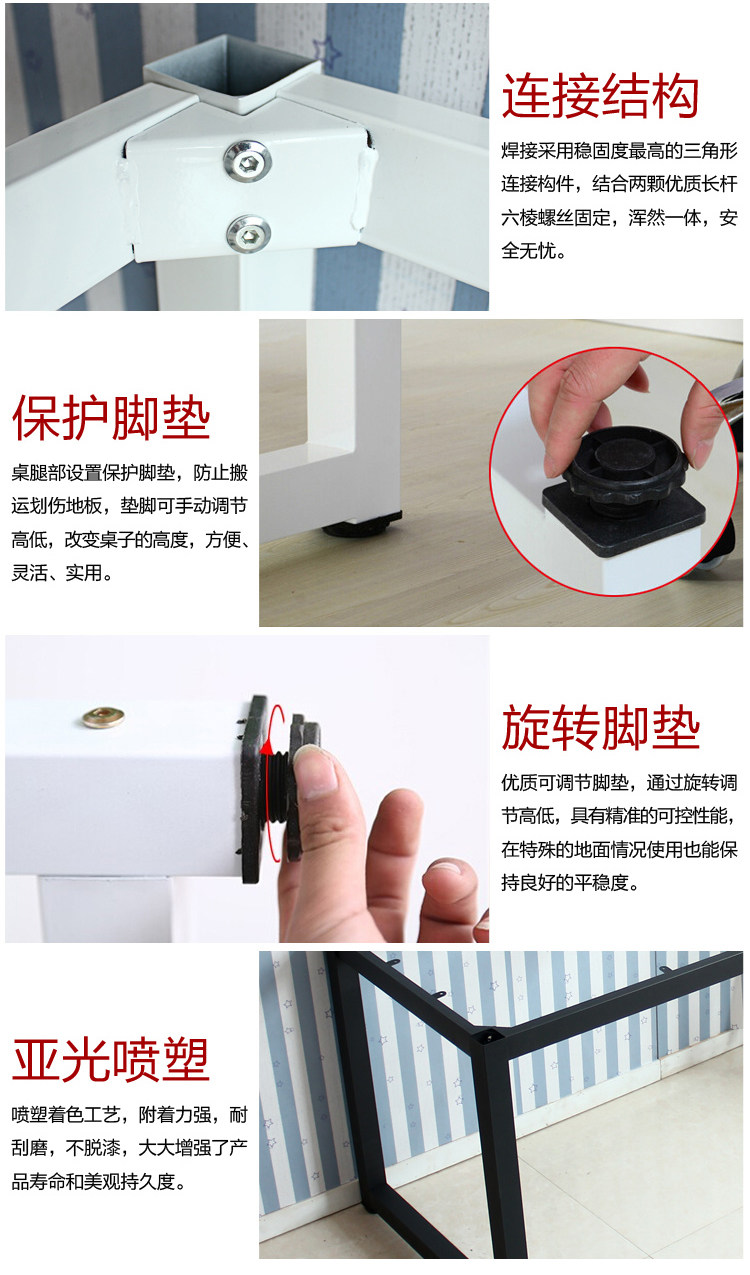 连接结构

焊接采用稳固度最高的三角形连接构件，结合两颗优质长杆六棱螺丝固定，浑然一体，安全无忧。

保护脚垫

桌腿部设置保护脚垫，防止搬运划伤地板，垫脚可手动调节高低，改变桌子的高度，方便、灵活、实用。

旋转脚垫

优质可调节脚垫，通过旋转调节高低，具有精准的可控性能，在特殊的地面情况使用也能保持良好的平稳度。

亚光喷塑

喷塑着色工艺，附着力强，耐刮磨，不脱漆，大大增强了产品寿命和美观持久度。