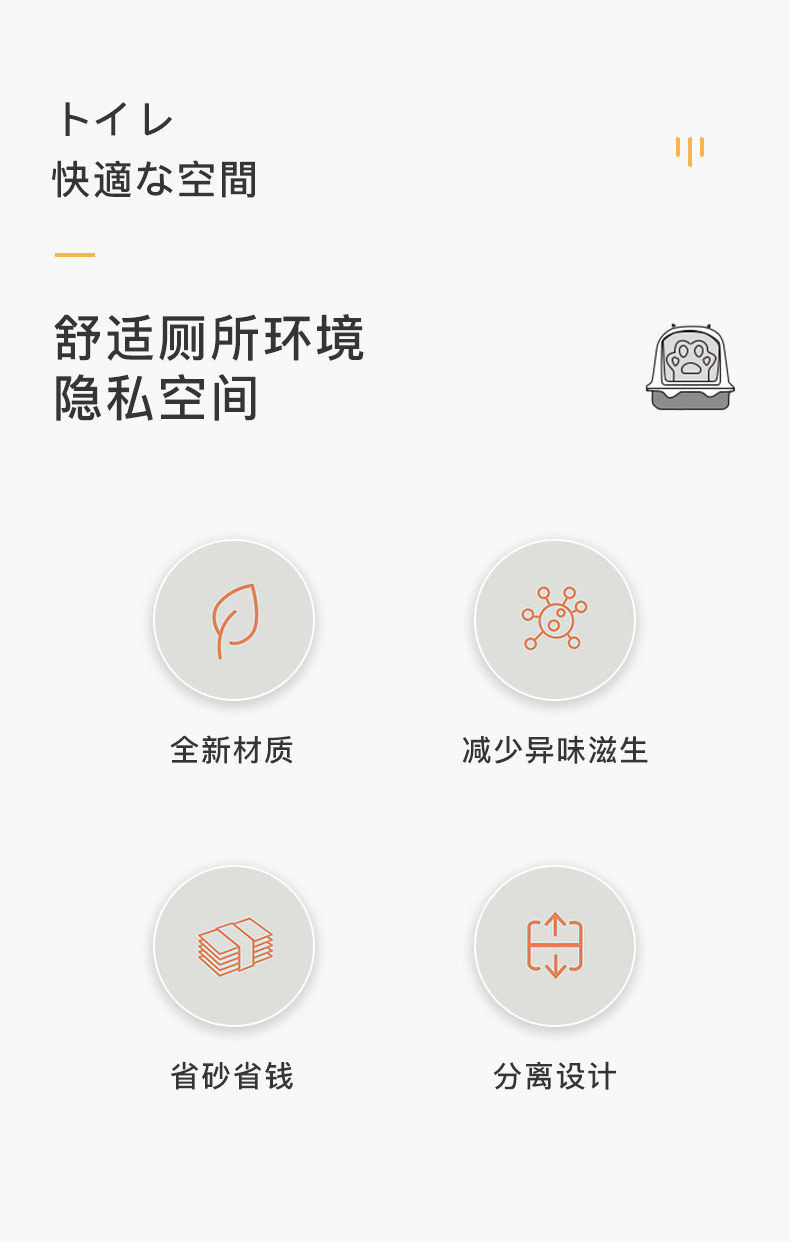 トイレ
快適な空間

舒适厕所环境
隐私空间

全新材质

减少异味滋生

省砂省钱

分离设计