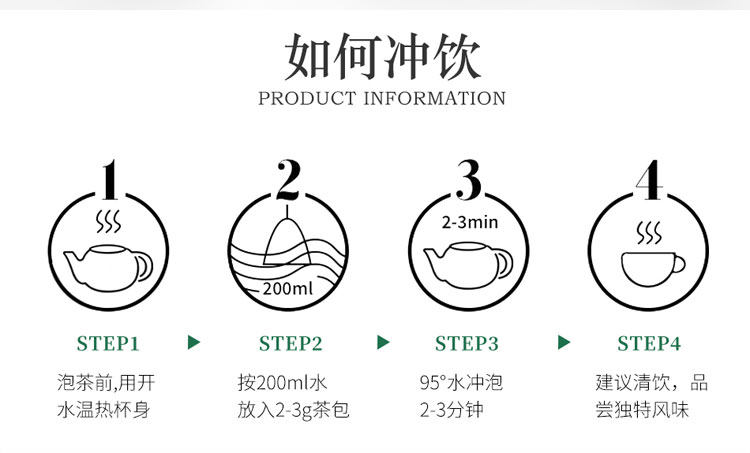 如何冲饮
PRODUCT INFORMATION

1

STEP1

泡茶前,用开水温热杯身

2

200ml

STEP2

按200ml水放入2-3g茶包

3

2-3min

STEP3

95°水冲泡2-3分钟

4

STEP4

建议清饮，品尝独特风味