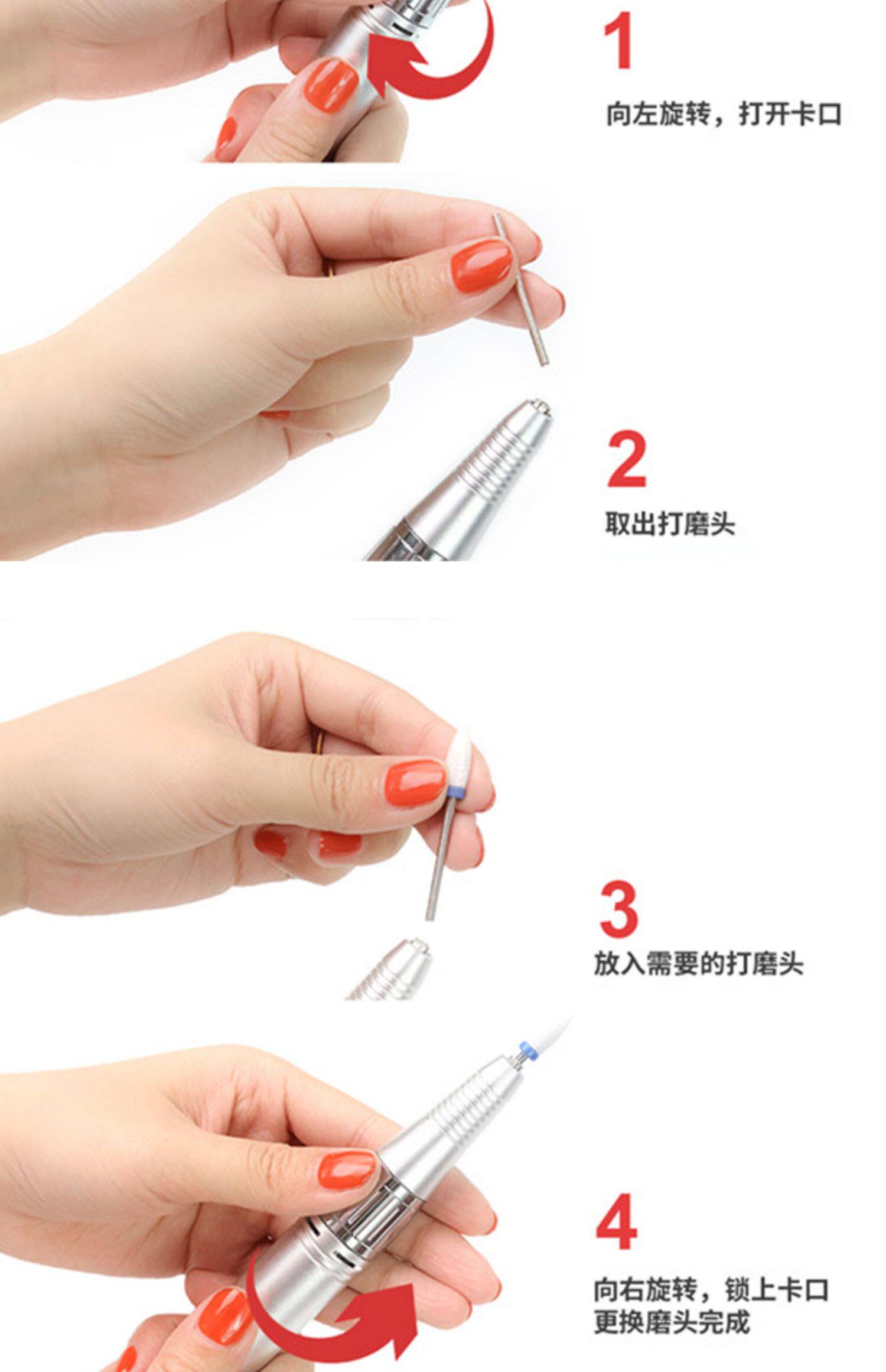 1

向左旋转，打开卡口

2

取出打磨头

3

放入需要的打磨头

4

向右旋转，锁上卡口
更换磨头完成