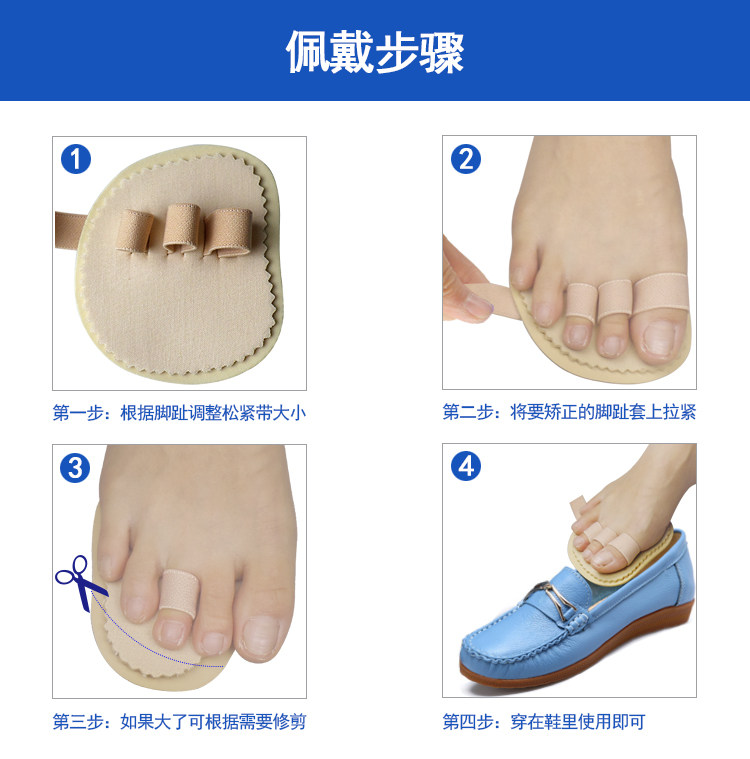 佩戴步骤

1

第一步：根据脚趾调整松紧带大小

2

第二步：将要矫正的脚趾套上拉紧

3

第三步：如果大了可根据需要修剪

4

第四步：穿在鞋里使用即可