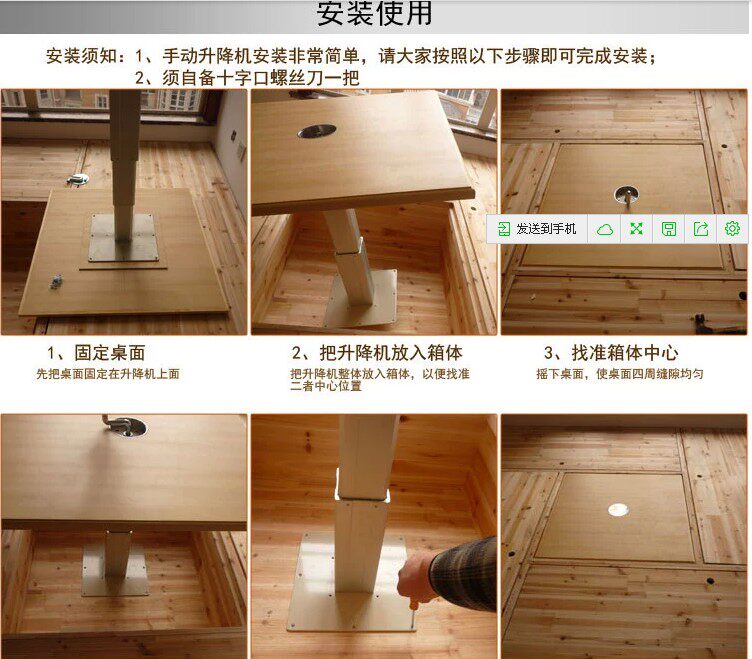 安装使用

安装须知：1、手动升降机安装非常简单，请大家按照以下步骤即可完成安装；
2、须自备十字口螺丝刀一把

发送到手机

1、固定桌面
先把桌面固定在升降机上面

2、把升降机放入箱体
把升降机整体放入箱体，以便找准二者中心位置

3、找准箱体中心
摇下桌面，使桌面四周缝隙均匀