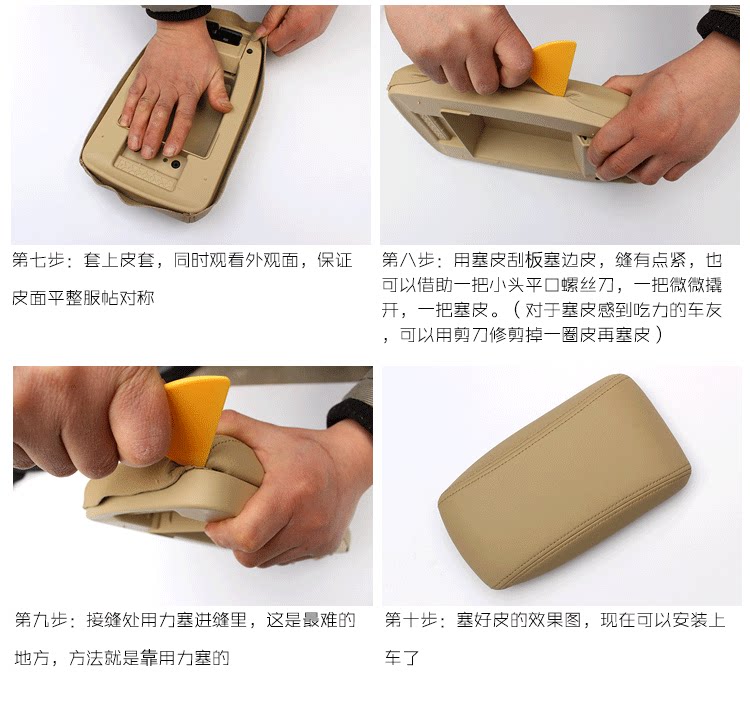 第七步：套上皮套，同时观看外观面，保证皮面平整服帖对称

第八步：用塞皮刮板塞边皮，缝有点紧，也可以借助一把小头平口螺丝刀，一把微微撬开，一把塞皮。（对于塞皮感到吃力的车友，可以用剪刀修剪掉一圈皮再塞皮）

第九步：接缝处用力塞进缝里，这是最难的地方，方法就是靠用力塞的

第十步：塞好皮的效果图，现在可以安装上车了