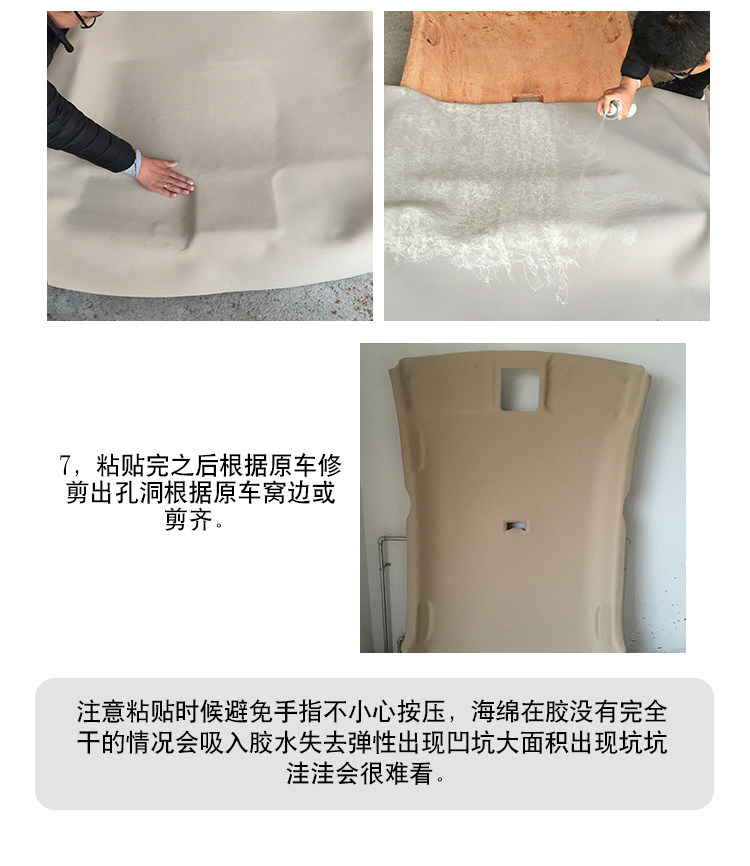 7，粘贴完之后根据原车修剪出孔洞根据原车窝边或剪齐。

注意粘贴时候避免手指不小心按压，海绵在胶没有完全干的情况会吸入胶水失去弹性出现凹坑大面积出现坑坑洼洼会很难看。