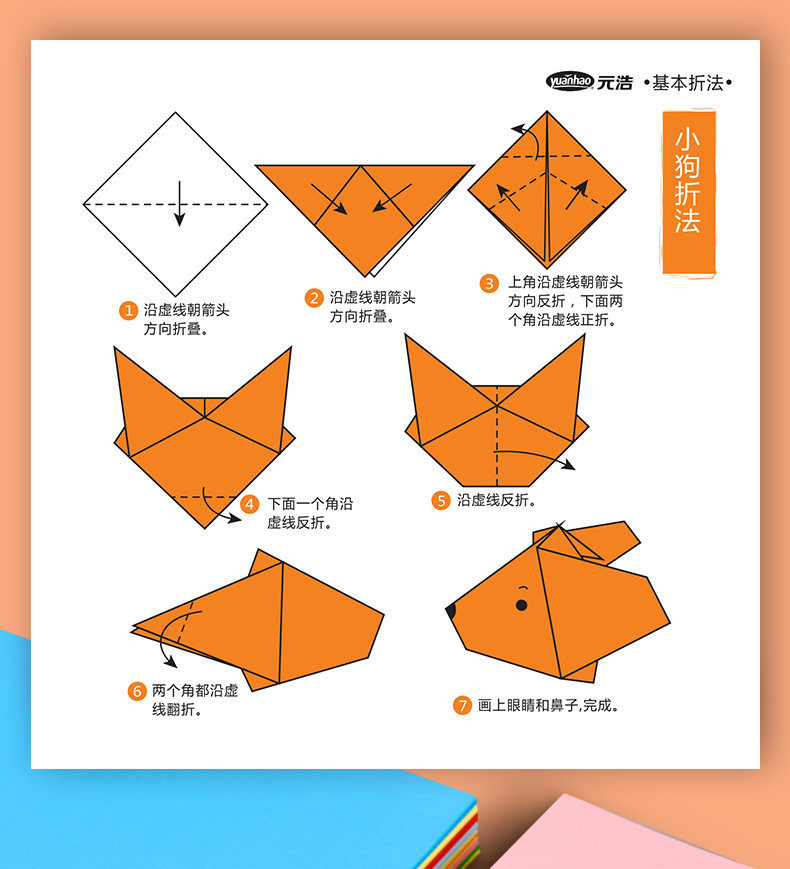 yuanhao 元浩 •基本折法•

小狗折法

1 沿虚线朝箭头方向折叠。

2 沿虚线朝箭头方向折叠。

3 上角沿虚线朝箭头方向反折，下面两个角沿虚线正折。

4 下面一个角沿虚线反折。

5 沿虚线反折。

6 两个角都沿虚线翻折。

7 画上眼睛和鼻子,完成。