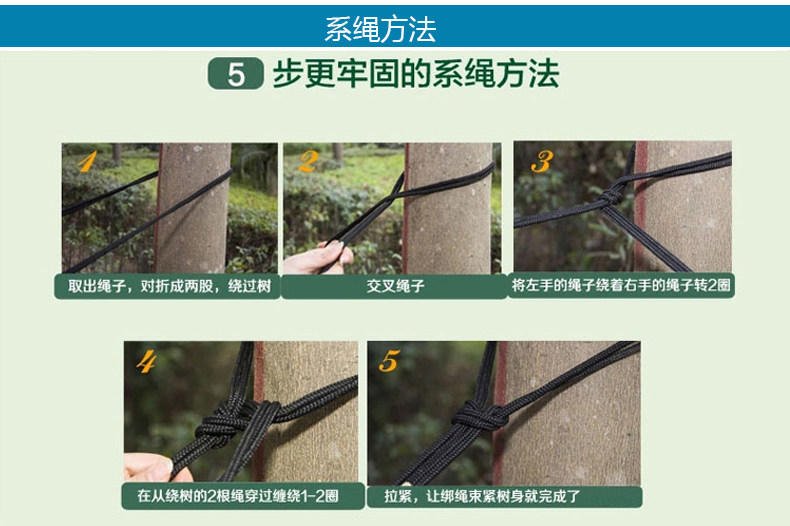 系绳方法

5 步更牢固的系绳方法

1
取出绳子，对折成两股，绕过树

2
交叉绳子

3
将左手的绳子绕着右手的绳子转2圈

4
在从绕树的2根绳穿过缠绕1-2圈

5
拉紧，让绑绳束紧树身就完成了