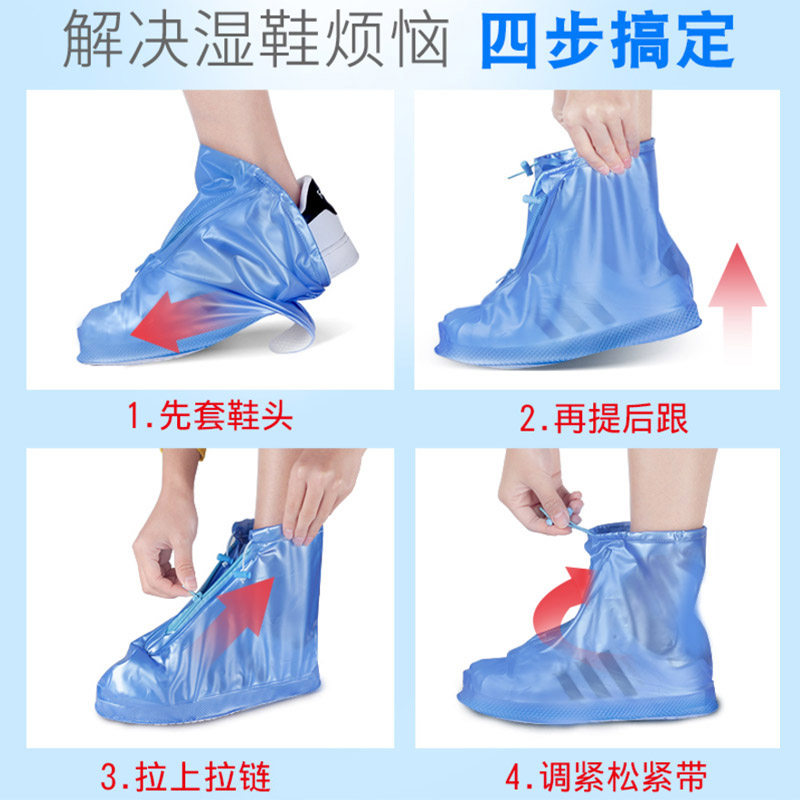 解决湿鞋烦恼 四步搞定

1.先套鞋头

2.再提后跟

3.拉上拉链

4.调紧松紧带