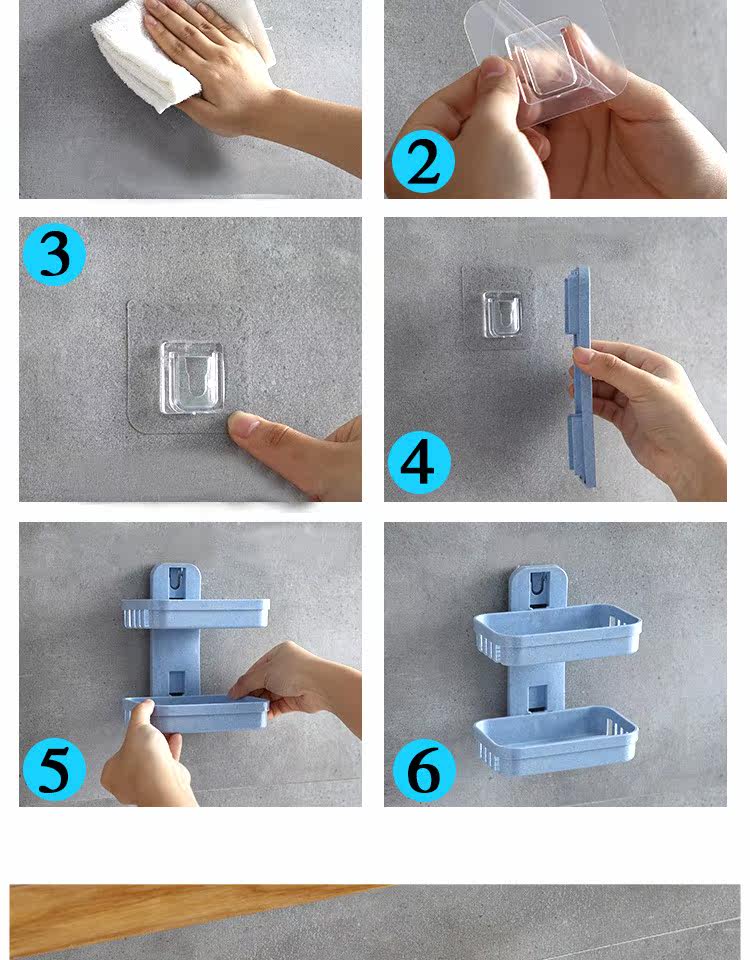 2

3

4

5

6