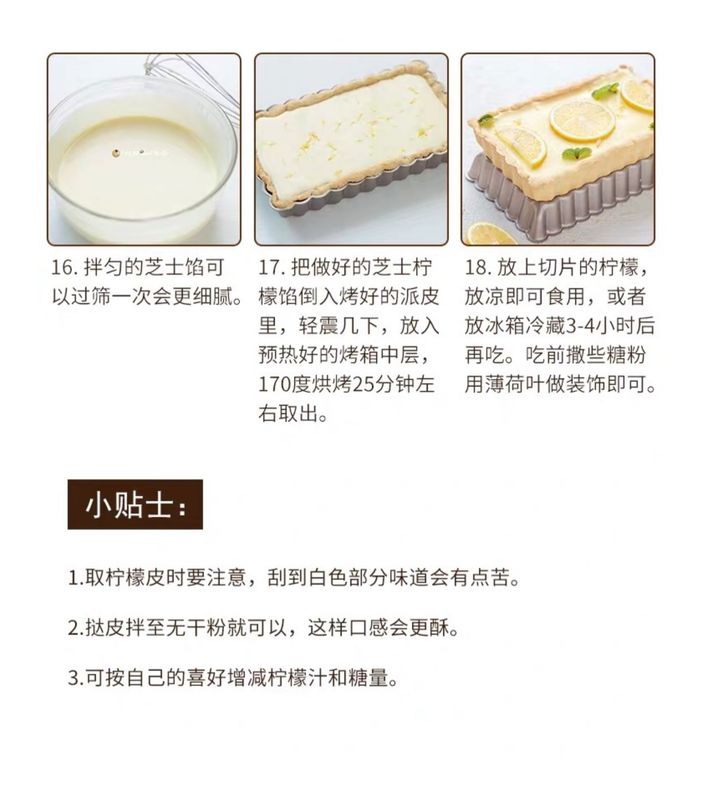 16. 拌匀的芝士馅可以过筛一次会更细腻。

17. 把做好的芝士柠檬馅倒入烤好的派皮里，轻震几下，放入预热好的烤箱中层，170度烘烤25分钟左右取出。

18. 放上切片的柠檬，放凉即可食用，或者放冰箱冷藏3-4小时后再吃。吃前撒些糖粉用薄荷叶做装饰即可。

小贴士：

1.取柠檬皮时要注意，刮到白色部分味道会有点苦。

2.挞皮拌至无干粉就可以，这样口感会更酥。

3.可按自己的喜好增减柠檬汁和糖量。