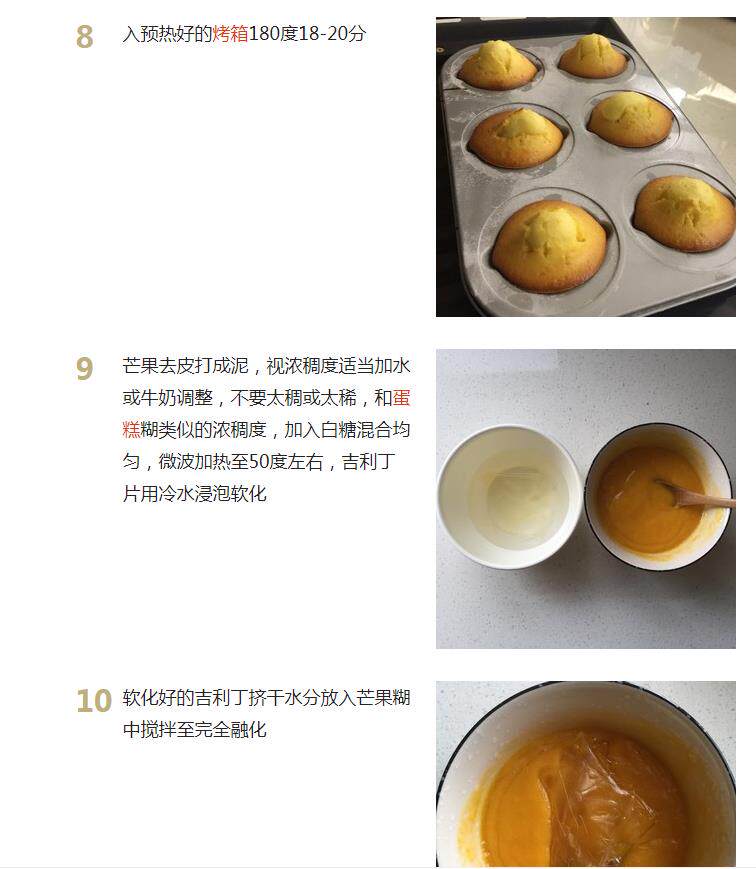 8 入预热好的烤箱180度18-20分

9 芒果去皮打成泥，视浓稠度适当加水或牛奶调整，不要太稠或太稀，和蛋糕糊类似的浓稠度，加入白糖混合均匀，微波加热至50度左右，吉利丁片用冷水浸泡软化

10 软化好的吉利丁挤干水分放入芒果糊中搅拌至完全融化