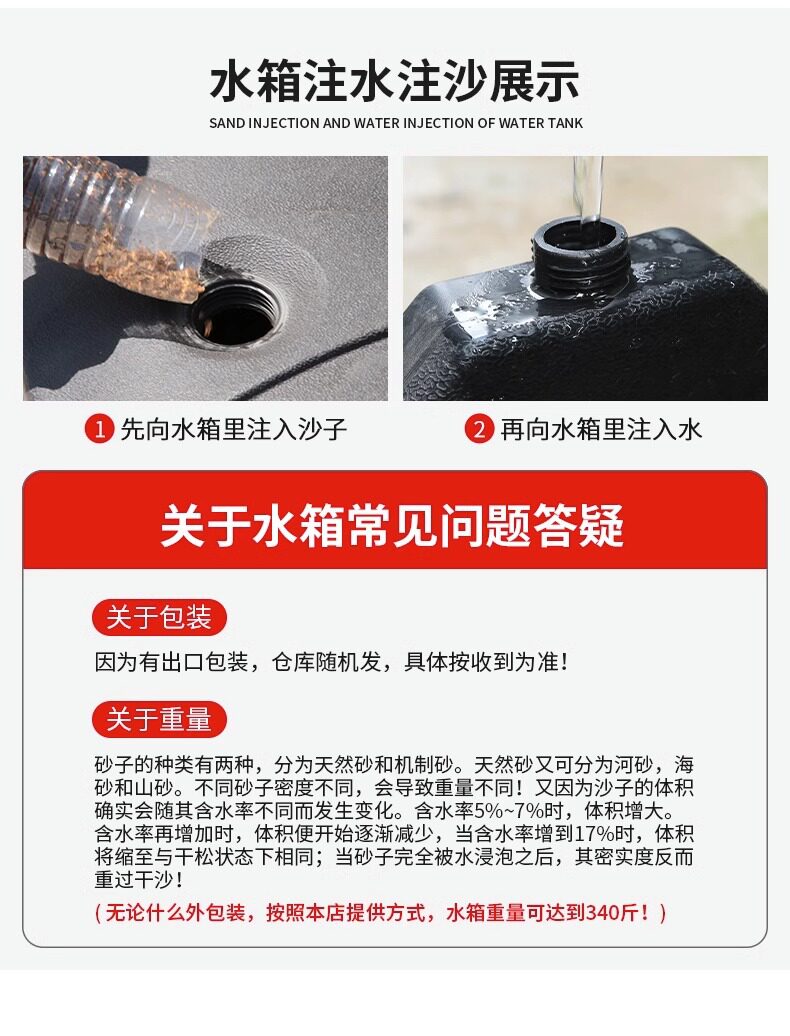 水箱注水注沙展示

SAND INJECTION AND WATER INJECTION OF WATER TANK

1 先向水箱里注入沙子

2 再向水箱里注入水

关于水箱常见问题答疑

关于包装

因为有出口包装，仓库随机发，具体按收到为准！

关于重量

砂子的种类有两种，分为天然砂和机制砂。天然砂又可分为河砂，海砂和山砂。不同砂子密度不同，会导致重量不同！又因为沙子的体积确实会随其含水率不同而发生变化。含水率5%~7%时，体积增大。含水率再增加时，体积便开始逐渐减少，当含水率增到17%时，体积将缩至与干松状态下相同；当砂子完全被水浸泡之后，其密实度反而重过干沙！

（无论什么外包装，按照本店提供方式，水箱重量可达到340斤！）