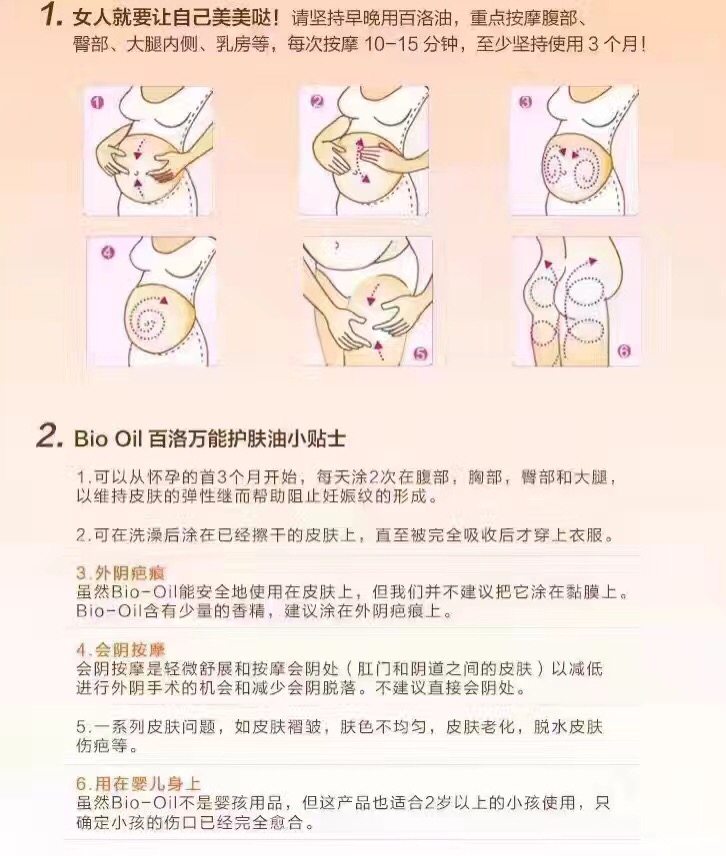 1. 女人就要让自己美美哒！请坚持早晚用百洛油，重点按摩腹部、臀部、大腿内侧、乳房等，每次按摩 10-15 分钟，至少坚持使用 3 个月！

1

2

3

4

5

6

2. Bio Oil 百洛万能护肤油小贴士

1.可以从怀孕的首3个月开始，每天涂2次在腹部，胸部，臀部和大腿，以维持皮肤的弹性继而帮助阻止妊娠纹的形成。

2.可在洗澡后涂在已经擦干的皮肤上，直至被完全吸收后才穿上衣服。

3.外阴疤痕
虽然Bio-Oil能安全地使用在皮肤上，但我们并不建议把它涂在黏膜上。Bio-Oil含有少量的香精，建议涂在外阴疤痕上。

4.会阴按摩
会阴按摩是轻微舒展和按摩会阴处（肛门和阴道之间的皮肤）以减低进行外阴手术的机会和减少会阴脱落。不建议直接会阴处。

5.一系列皮肤问题，如皮肤褶皱，肤色不均匀，皮肤老化，脱水皮肤伤疤等。

6.用在婴儿身上
虽然Bio-Oil不是婴孩用品，但这产品也适合2岁以上的小孩使用，只确定小孩的伤口已经完全愈合。