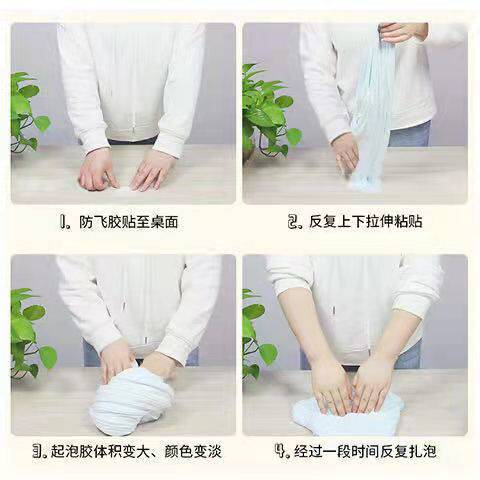 1. 防飞胶贴至桌面

2. 反复上下拉伸粘贴

3. 起泡胶体积变大、颜色变淡

4. 经过一段时间反复扎泡