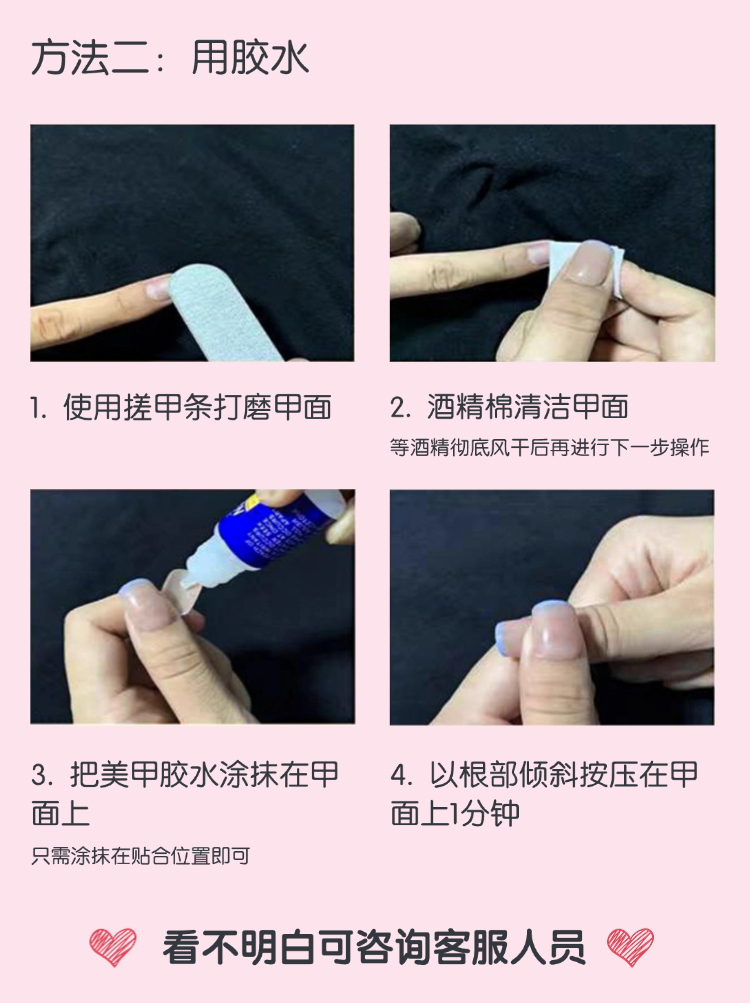 方法二：用胶水

1. 使用搓甲条打磨甲面

2. 酒精棉清洁甲面

等酒精彻底风干后再进行下一步操作

3. 把美甲胶水涂抹在甲面上

只需涂抹在贴合位置即可

4. 以根部倾斜按压在甲面上1分钟

看不明白可咨询客服人员